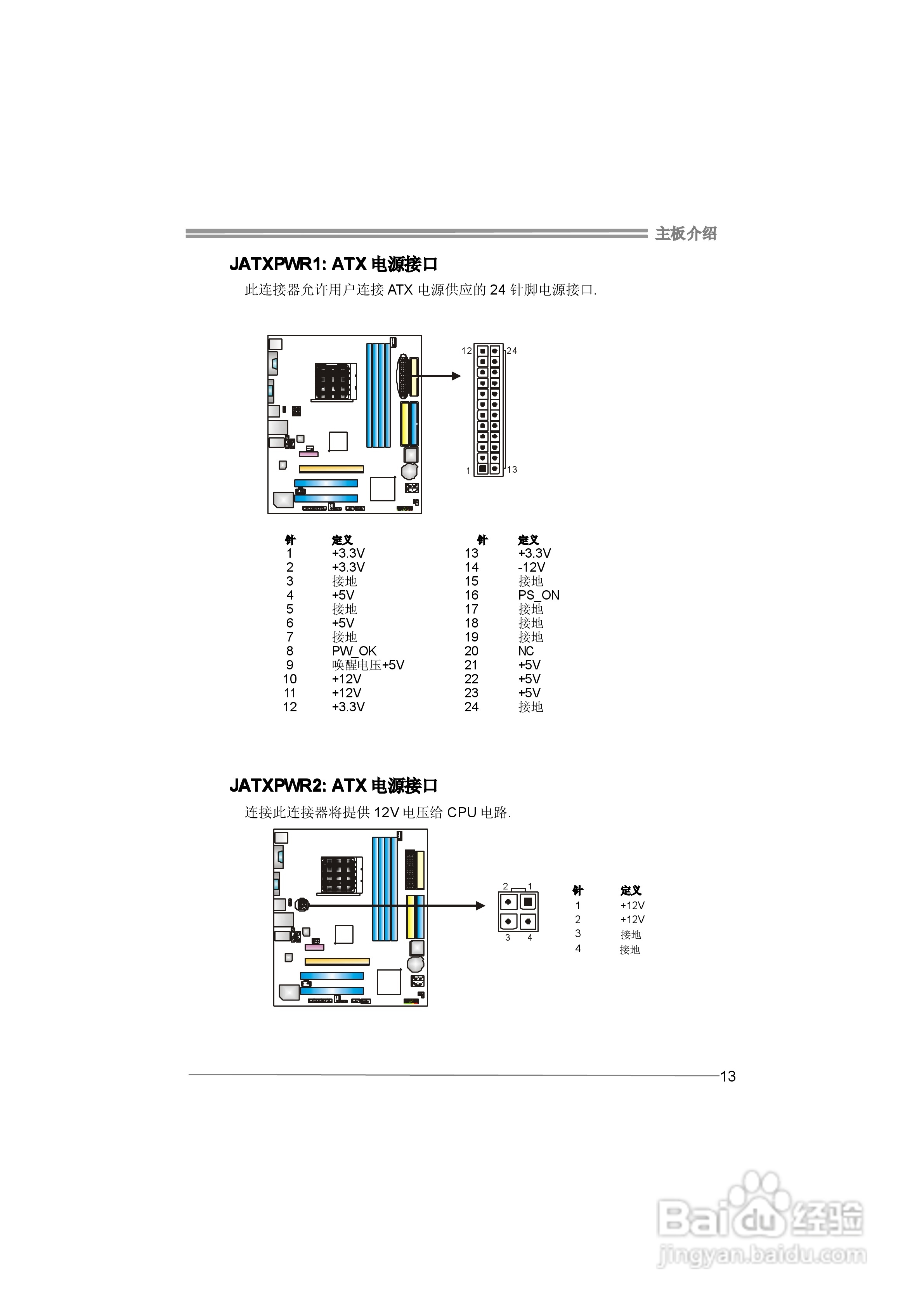 主板介绍

JATXPWR1: ATX 电源接口

此连接器允许用户连接 ATX 电源供应的 24 针脚电源接口.

12 24

1 13

| 针 | 定义 | 针 | 定义 |
|---|---|---|---|
| 1 | +3.3V | 13 | +3.3V |
| 2 | +3.3V | 14 | -12V |
| 3 | 接地 | 15 | 接地 |
| 4 | +5V | 16 | PS_ON |
| 5 | 接地 | 17 | 接地 |
| 6 | +5V | 18 | 接地 |
| 7 | 接地 | 19 | 接地 |
| 8 | PW_OK | 20 | NC |
| 9 | 唤醒电压+5V | 21 | +5V |
| 10 | +12V | 22 | +5V |
| 11 | +12V | 23 | +5V |
| 12 | +3.3V | 24 | 接地 |

JATXPWR2: ATX 电源接口

连接此连接器将提供 12V 电压给 CPU 电路.

2 1

3 4

| 针 | 定义 |
|---|---|
| 1 | +12V |
| 2 | +12V |
| 3 | 接地 |
| 4 | 接地 |

13

Baidu 经验
jingyan.baidu.com