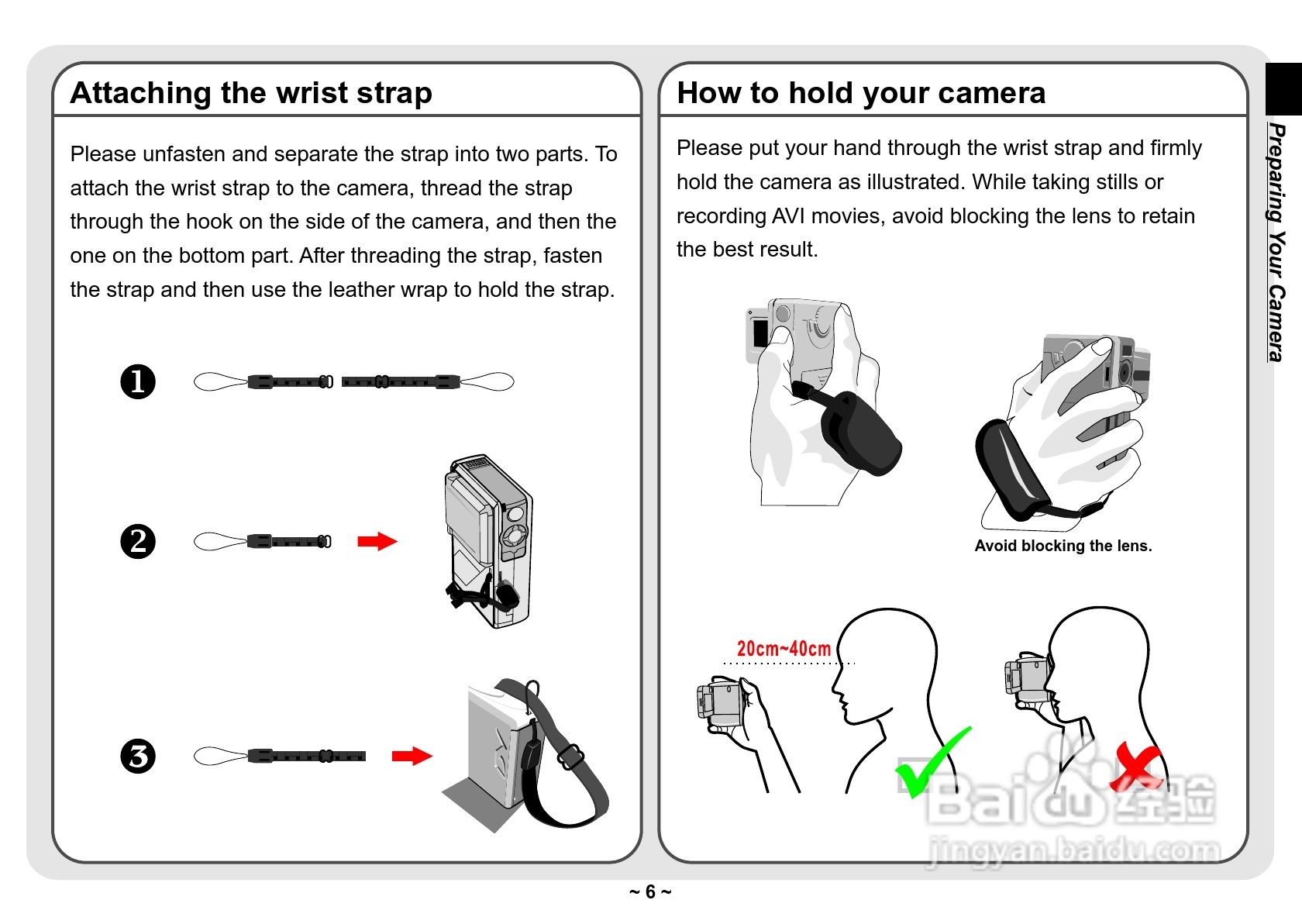 Attaching the wrist strap

Please unfasten and separate the strap into two parts. To attach the wrist strap to the camera, thread the strap through the hook on the side of the camera, and then the one on the bottom part. After threading the strap, fasten the strap and then use the leather wrap to hold the strap.

❶

❷

❸

How to hold your camera

Please put your hand through the wrist strap and firmly hold the camera as illustrated. While taking stills or recording AVI movies, avoid blocking the lens to retain the best result.

Avoid blocking the lens.

20cm~40cm

Preparing Your Camera

Baidu 经验
jingyan.baidu.com

~ 6 ~