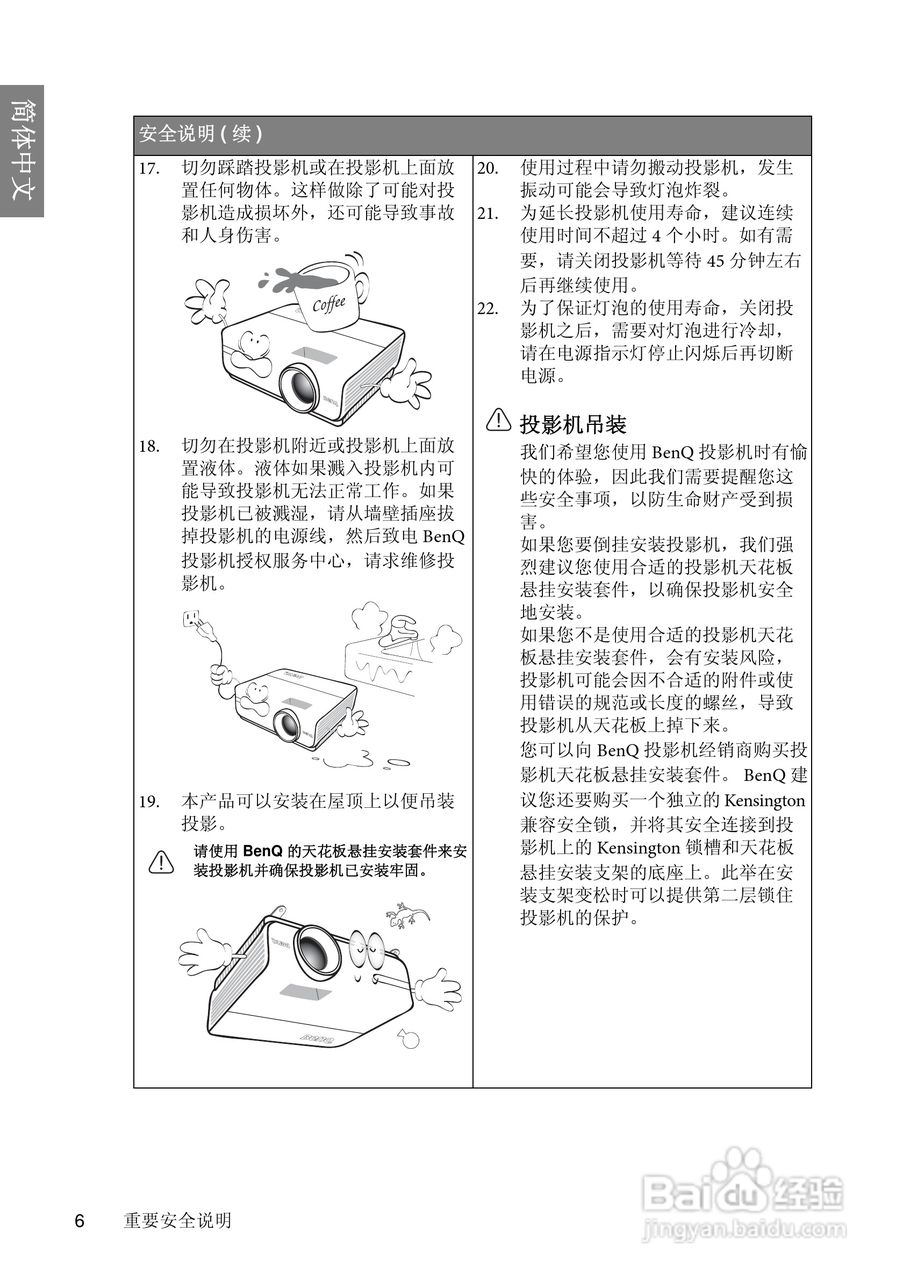 简体中文

安全说明 ( 续 )

17. 切勿踩踏投影机或在投影机上面放置任何物体。这样做除了可能对投影机造成损坏外，还可能导致事故和人身伤害。

Coffee

18. 切勿在投影机附近或投影机上面放置液体。液体如果溅入投影机内可能导致投影机无法正常工作。如果投影机已被溅湿，请从墙壁插座拔掉投影机的电源线，然后致电 BenQ 投影机授权服务中心，请求维修投影机。

19. 本产品可以安装在屋顶上以便吊装投影。

请使用 BenQ 的天花板悬挂安装套件来安装投影机并确保投影机已安装牢固。

20. 使用过程中请勿搬动投影机，发生振动可能会导致灯泡炸裂。

21. 为延长投影机使用寿命，建议连续使用时间不超过 4 个小时。如有需要，请关闭投影机等待 45 分钟左右后再继续使用。

22. 为了保证灯泡的使用寿命，关闭投影机之后，需要对灯泡进行冷却，请在电源指示灯停止闪烁后再切断电源。

投影机吊装

我们希望您使用 BenQ 投影机时有愉快的体验，因此我们需要提醒您这些安全事项，以防生命财产受到损害。

如果您要倒挂安装投影机，我们强烈建议您使用合适的投影机天花板悬挂安装套件，以确保投影机安全地安装。

如果您不是使用合适的投影机天花板悬挂安装套件，会有安装风险，投影机可能会因不合适的附件或使用错误的规范或长度的螺丝，导致投影机从天花板上掉下来。

您可以向 BenQ 投影机经销商购买投影机天花板悬挂安装套件。 BenQ 建议您还要购买一个独立的 Kensington 兼容安全锁，并将其安全连接到投影机上的 Kensington 锁槽和天花板悬挂安装支架的底座上。此举在安装支架变松时可以提供第二层锁住投影机的保护。

6 重要安全说明

Baidu 经验
jingyan.baidu.com