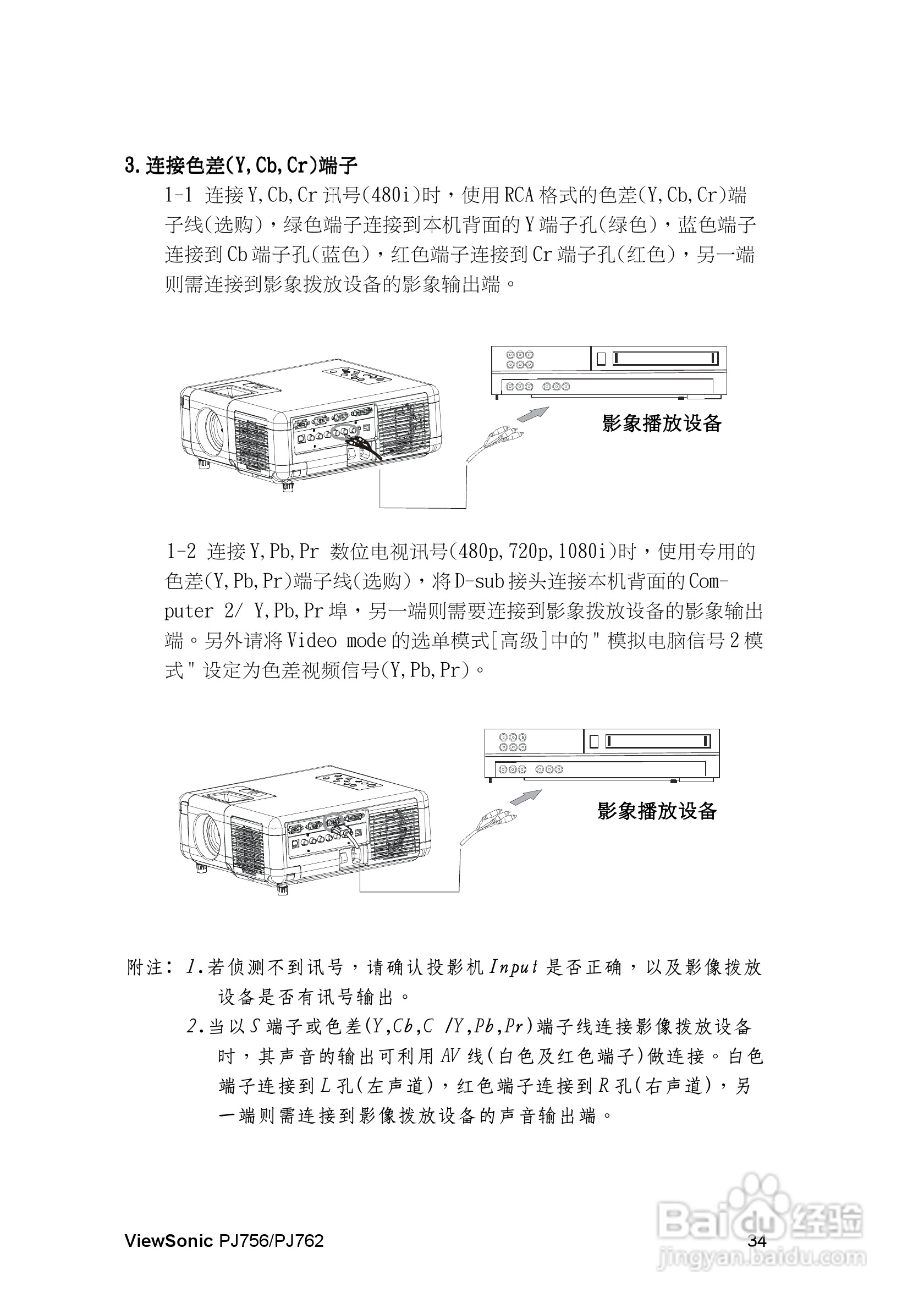 3.连接色差(Y,Cb,Cr)端子

1-1 连接Y,Cb,Cr讯号(480i)时，使用RCA格式的色差(Y,Cb,Cr)端子线(选购)，绿色端子连接到本机背面的Y端子孔(绿色)，蓝色端子连接到Cb端子孔(蓝色)，红色端子连接到Cr端子孔(红色)，另一端则需连接到影象拨放设备的影象输出端。

影象播放设备

1-2 连接Y,Pb,Pr 数位电视讯号(480p,720p,1080i)时，使用专用的色差(Y,Pb,Pr)端子线(选购)，将D-sub接头连接本机背面的Computer 2/ Y,Pb,Pr埠，另一端则需要连接到影象拨放设备的影象输出端。另外请将Video mode的选单模式[高级]中的"模拟电脑信号2模式"设定为色差视频信号(Y,Pb,Pr)。

影象播放设备

附注：1.若侦测不到讯号，请确认投影机Input是否正确，以及影像拨放设备是否有讯号输出。

2.当以S端子或色差(Y,Cb,C /Y,Pb,Pr)端子线连接影像拨放设备时，其声音的输出可利用AV线(白色及红色端子)做连接。白色端子连接到L孔(左声道)，红色端子连接到R孔(右声道)，另一端则需连接到影像拨放设备的声音输出端。

ViewSonic PJ756/PJ762

34

Baidu经验
jingyan.baidu.com