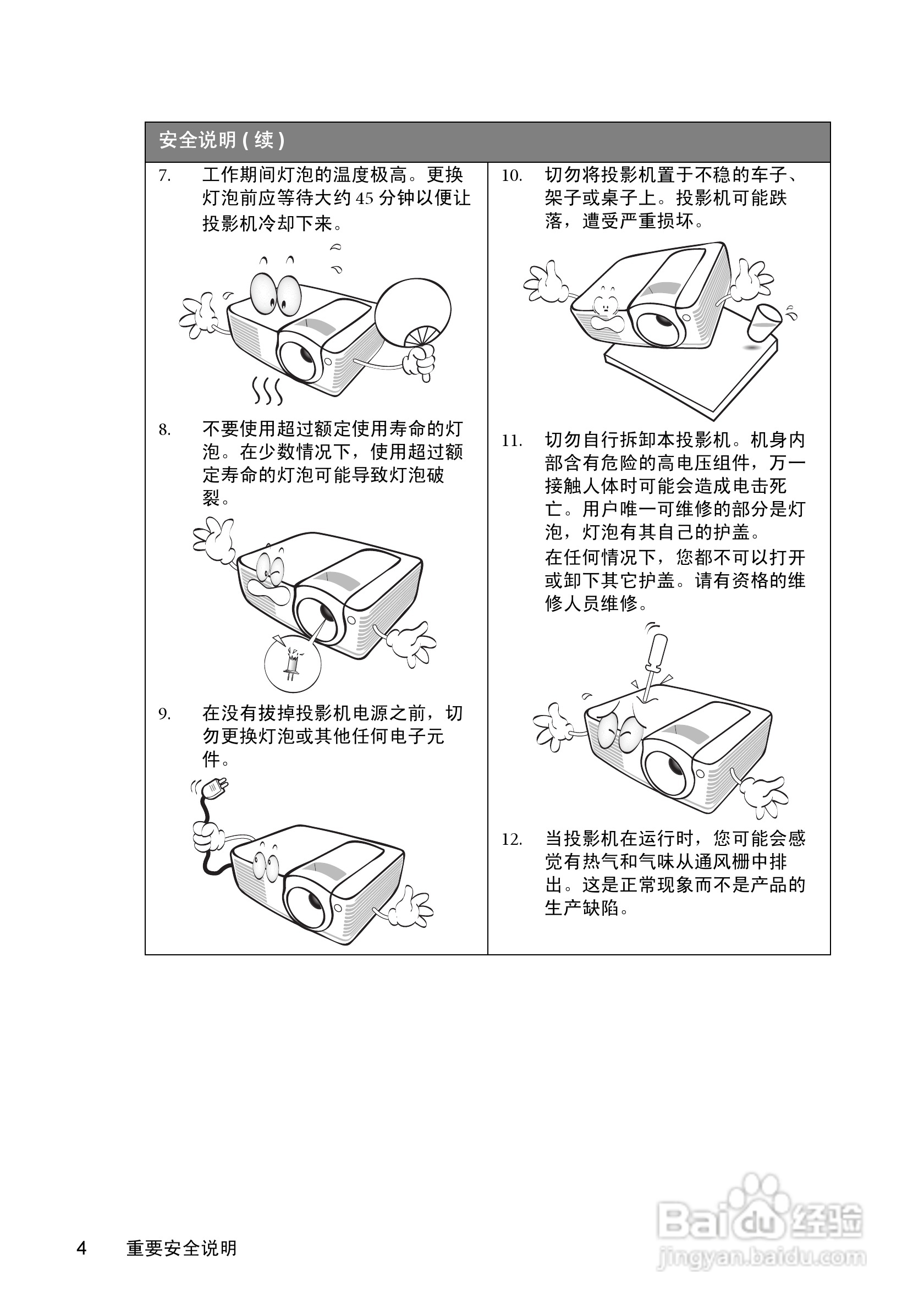 安全说明 ( 续 )

7. 工作期间灯泡的温度极高。更换灯泡前应等待大约 45 分钟以便让投影机冷却下来。

8. 不要使用超过额定使用寿命的灯泡。在少数情况下，使用超过额定寿命的灯泡可能导致灯泡破裂。

9. 在没有拔掉投影机电源之前，切勿更换灯泡或其他任何电子元件。

10. 切勿将投影机置于不稳的车子、架子或桌子上。投影机可能跌落，遭受严重损坏。

11. 切勿自行拆卸本投影机。机身内部含有危险的高电压组件，万一接触人体时可能会造成电击死亡。用户唯一可维修的部分是灯泡，灯泡有其自己的护盖。
在任何情况下，您都不可以打开或卸下其它护盖。请有资格的维修人员维修。

12. 当投影机在运行时，您可能会感觉有热气和气味从通风栅中排出。这是正常现象而不是产品的生产缺陷。

4 重要安全说明

Baidu 经验
jingyan.baidu.com