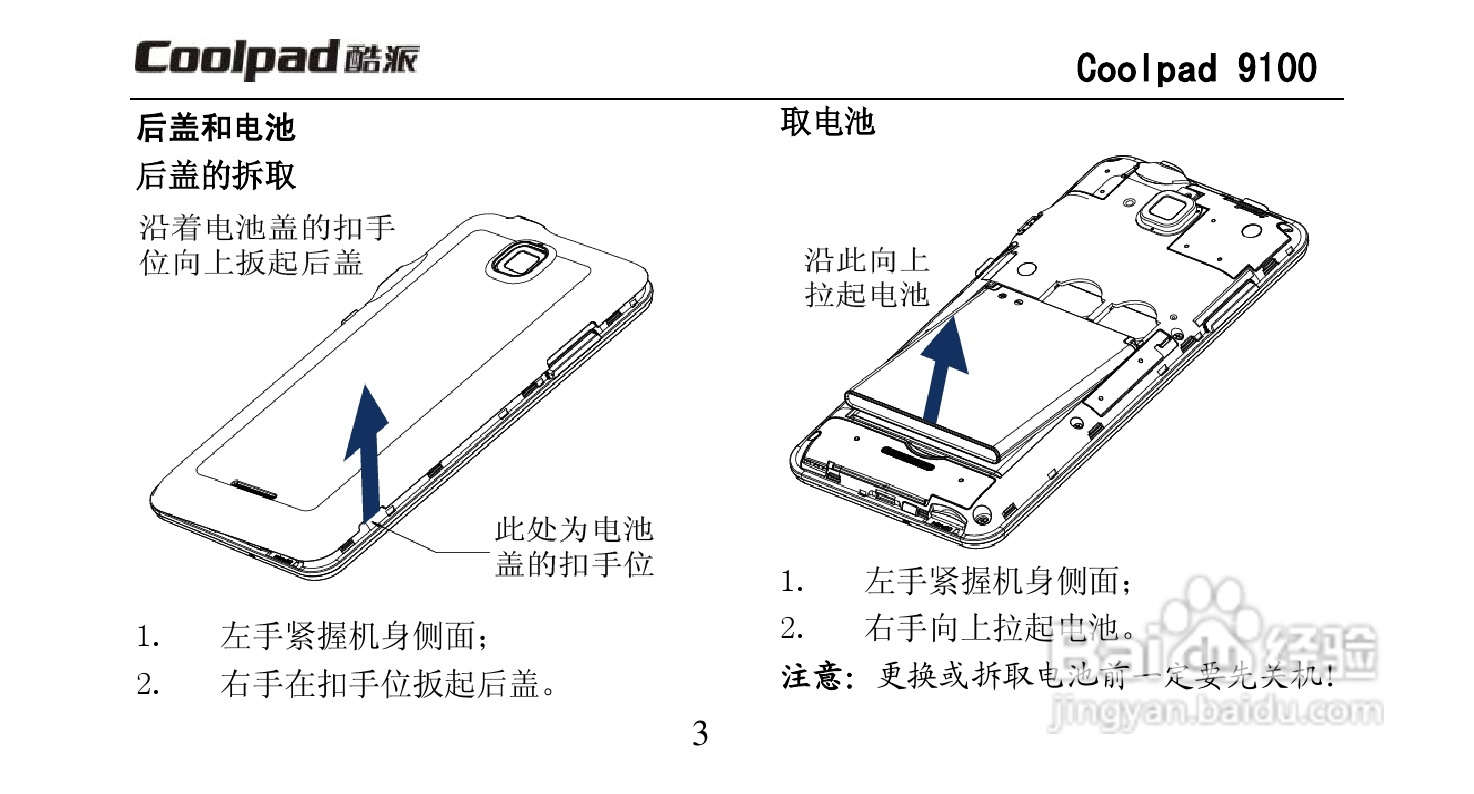 Coolpad 酷派

Coolpad 9100

后盖和电池

后盖的拆取

沿着电池盖的扣手位向上扳起后盖

此处为电池盖的扣手位

1. 左手紧握机身侧面；

2. 右手在扣手位扳起后盖。

取电池

沿此向上拉起电池

1. 左手紧握机身侧面；

2. 右手向上拉起电池。

注意：更换或拆取电池前一定要先关机！

Baidu 经验
jingyan.baidu.com

3