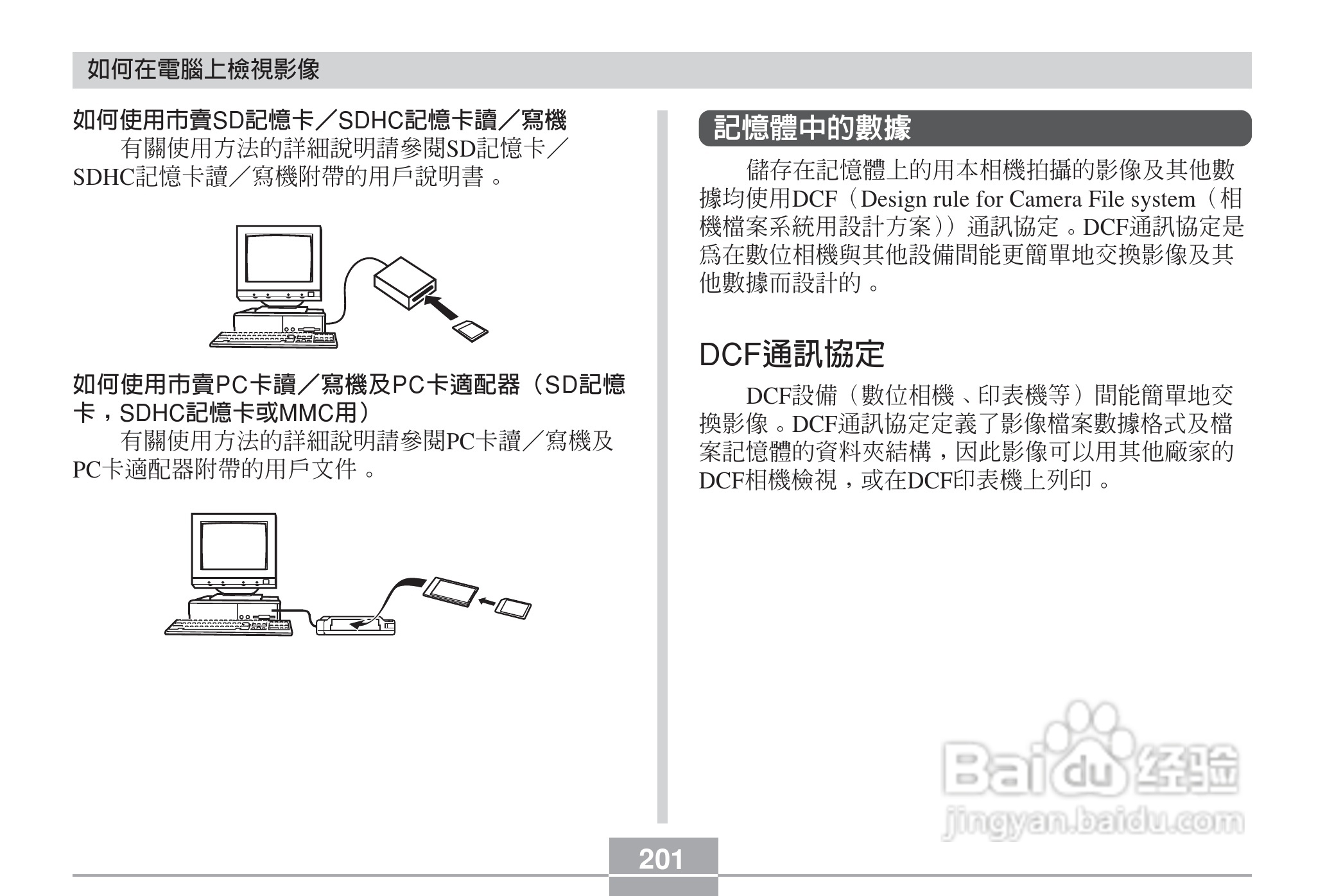 如何在電腦上檢視影像

如何使用市賣SD記憶卡／SDHC記憶卡讀／寫機

有關使用方法的詳細說明請參閱SD記憶卡／SDHC記憶卡讀／寫機附帶的用戶說明書。

如何使用市賣PC卡讀／寫機及PC卡適配器（SD記憶卡，SDHC記憶卡或MMC用）

有關使用方法的詳細說明請參閱PC卡讀／寫機及PC卡適配器附帶的用戶文件。

記憶體中的數據

儲存在記憶體上的用本相機拍攝的影像及其他數據均使用DCF（Design rule for Camera File system（相機檔案系統用設計方案））通訊協定。DCF通訊協定是為在數位相機與其他設備間能更簡單地交換影像及其他數據而設計的。

DCF通訊協定

DCF設備（數位相機、印表機等）間能簡單地交換影像。DCF通訊協定定義了影像檔案數據格式及檔案記憶體的資料夾結構，因此影像可以用其他廠家的DCF相機檢視，或在DCF印表機上列印。

Baidu经验
jingyan.baidu.com

201