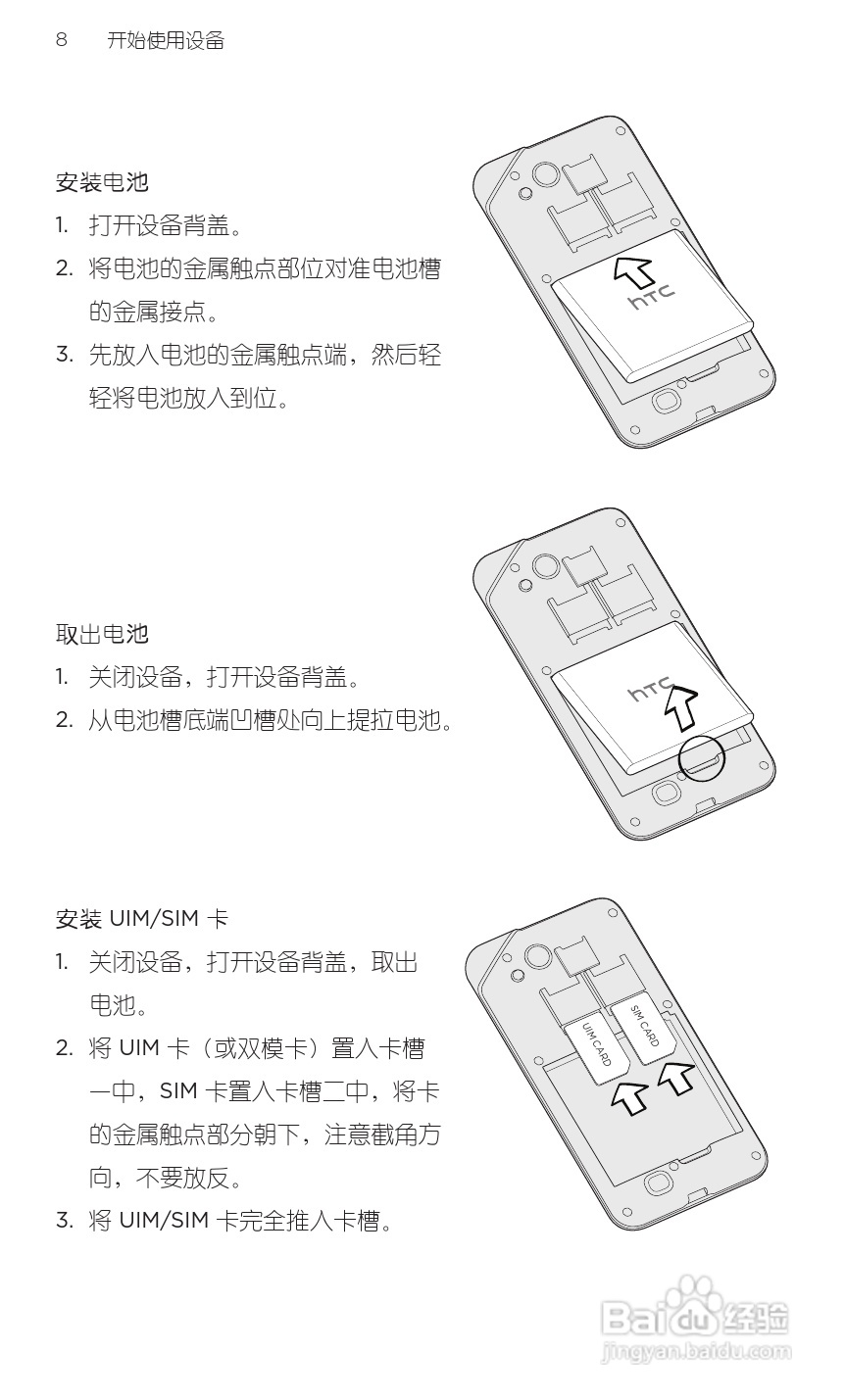 8 开始使用设备

安装电池

1. 打开设备背盖。
2. 将电池的金属触点部位对准电池槽的金属接点。
3. 先放入电池的金属触点端，然后轻轻将电池放入到位。

htc

取出电池

1. 关闭设备，打开设备背盖。
2. 从电池槽底端凹槽处向上提拉电池。

htc

安装 UIM/SIM 卡

1. 关闭设备，打开设备背盖，取出电池。
2. 将 UIM 卡（或双模卡）置入卡槽一中，SIM 卡置入卡槽二中，将卡的金属触点部分朝下，注意截角方向，不要放反。
3. 将 UIM/SIM 卡完全推入卡槽。

UIM CARD
SIM CARD

Baidu 经验
jingyan.baidu.com