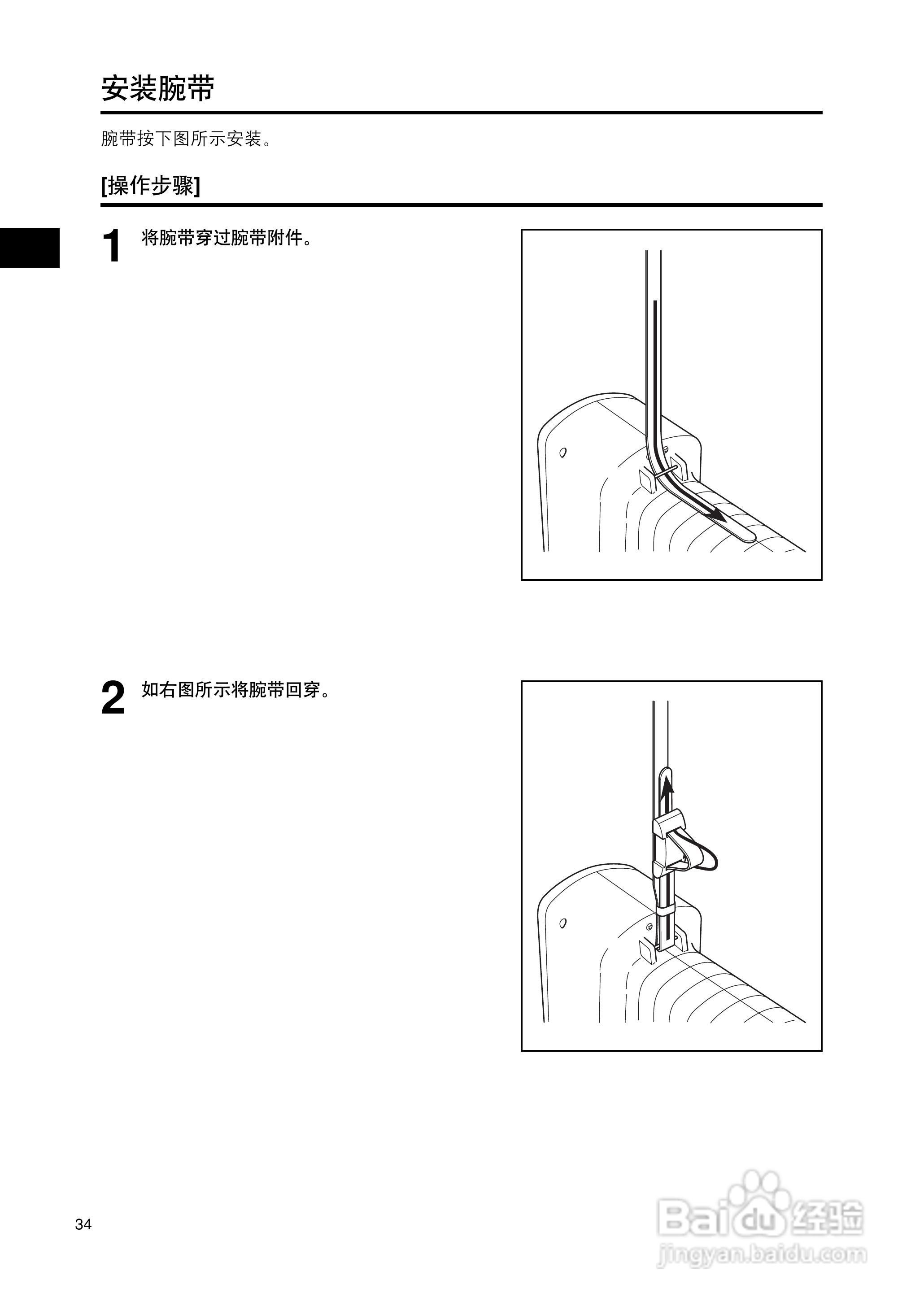 安装腕带

腕带按下图所示安装。

[操作步骤]

1 将腕带穿过腕带附件。

2 如右图所示将腕带回穿。

34

Baidu 经验
jingyan.baidu.com