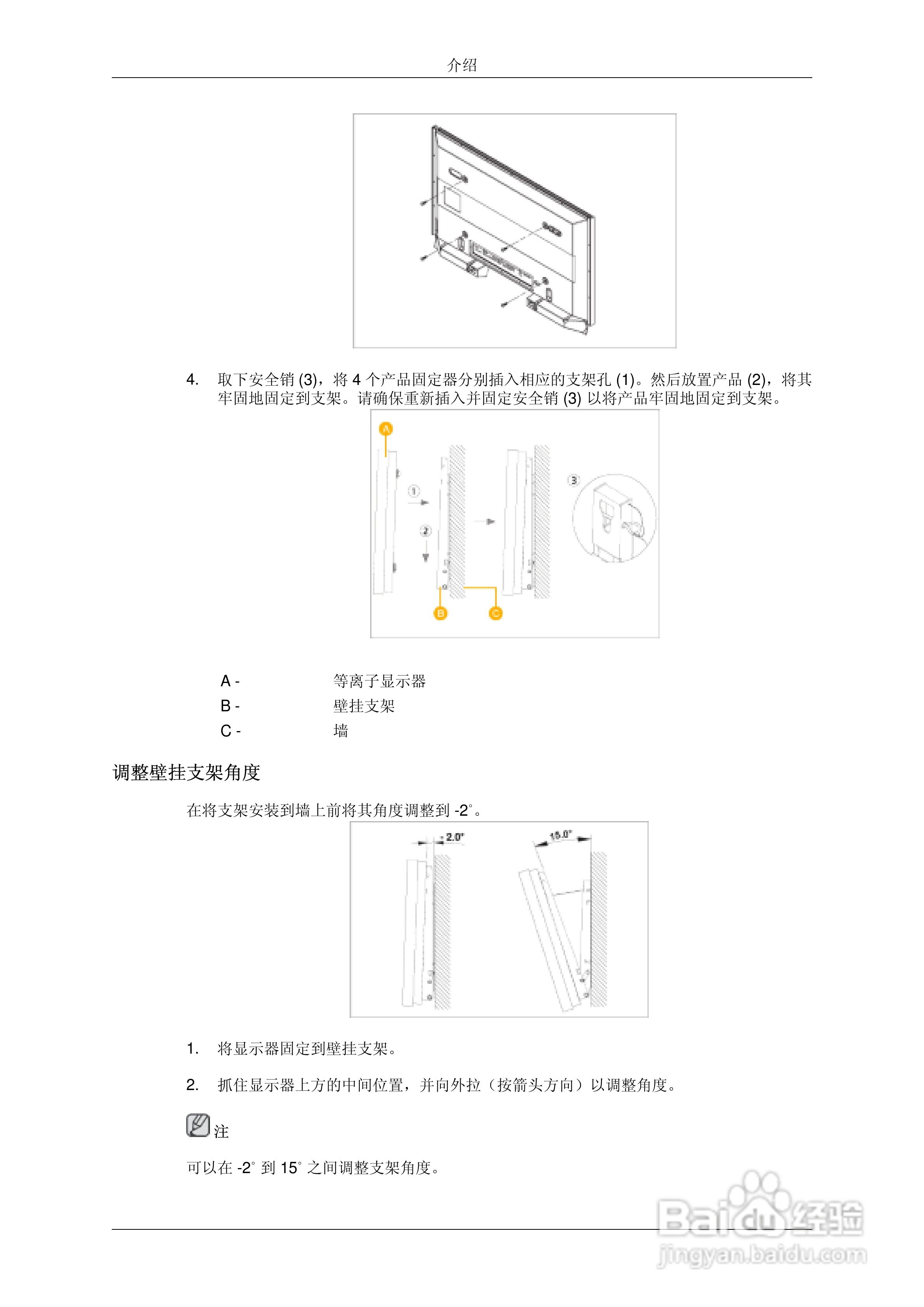 介绍

4. 取下安全销 (3)，将 4 个产品固定器分别插入相应的支架孔 (1)。然后放置产品 (2)，将其牢固地固定到支架。请确保重新插入并固定安全销 (3) 以将产品牢固地固定到支架。

A
①
②
③
B
C

A - 等离子显示器
B - 壁挂支架
C - 墙

调整壁挂支架角度

在将支架安装到墙上前将其角度调整到 -2˚。

2.0˚
15.0˚

1. 将显示器固定到壁挂支架。

2. 抓住显示器上方的中间位置，并向外拉（按箭头方向）以调整角度。

注

可以在 -2˚ 到 15˚ 之间调整支架角度。

Baidu 经验
jingyan.baidu.com