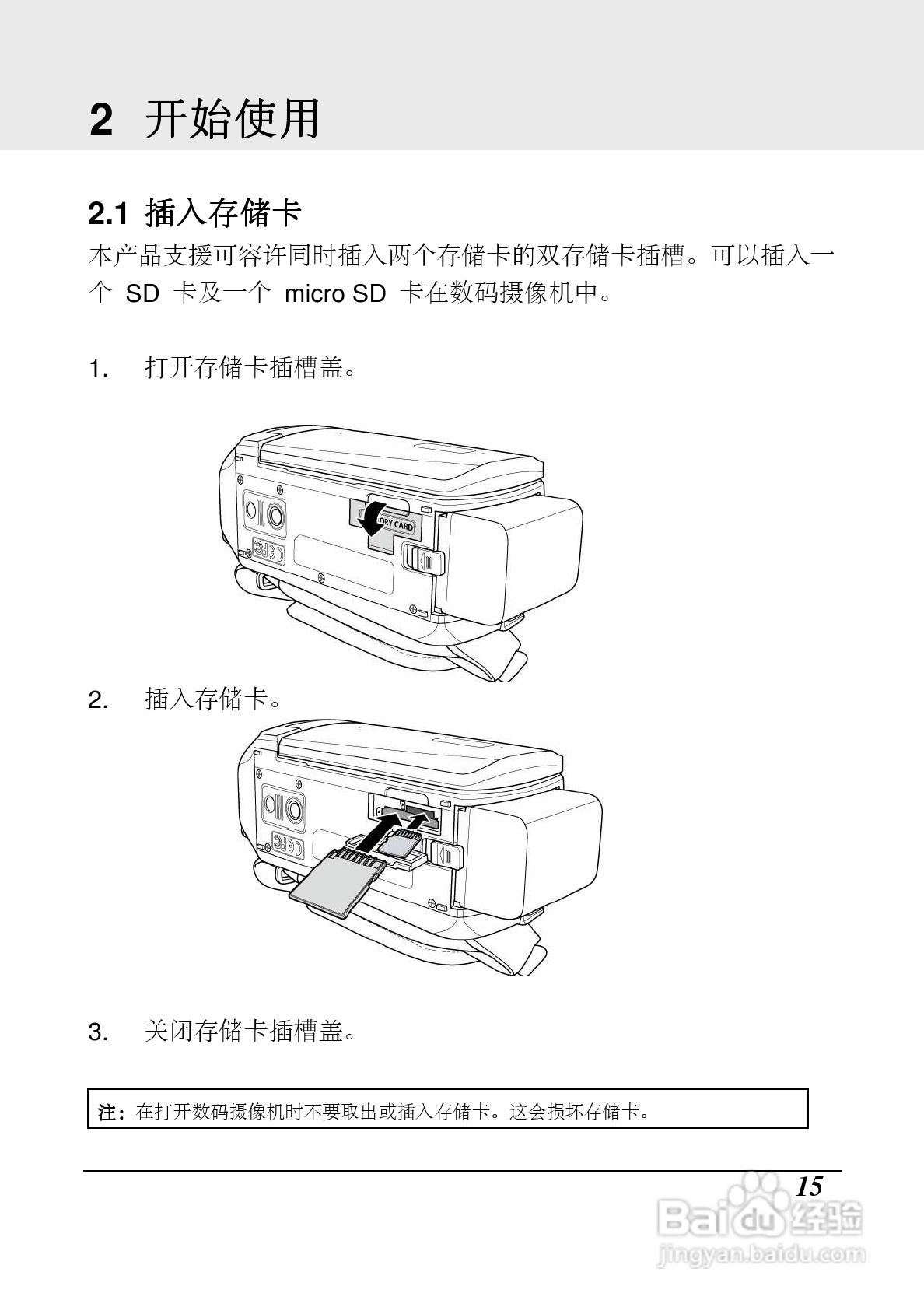 2 开始使用

2.1 插入存储卡

本产品支援可容许同时插入两个存储卡的双存储卡插槽。可以插入一个 SD 卡及一个 micro SD 卡在数码摄像机中。

1. 打开存储卡插槽盖。

ORY CARD

2. 插入存储卡。

3. 关闭存储卡插槽盖。

注：在打开数码摄像机时不要取出或插入存储卡。这会损坏存储卡。

15

Baidu 经验
jingyan.baidu.com