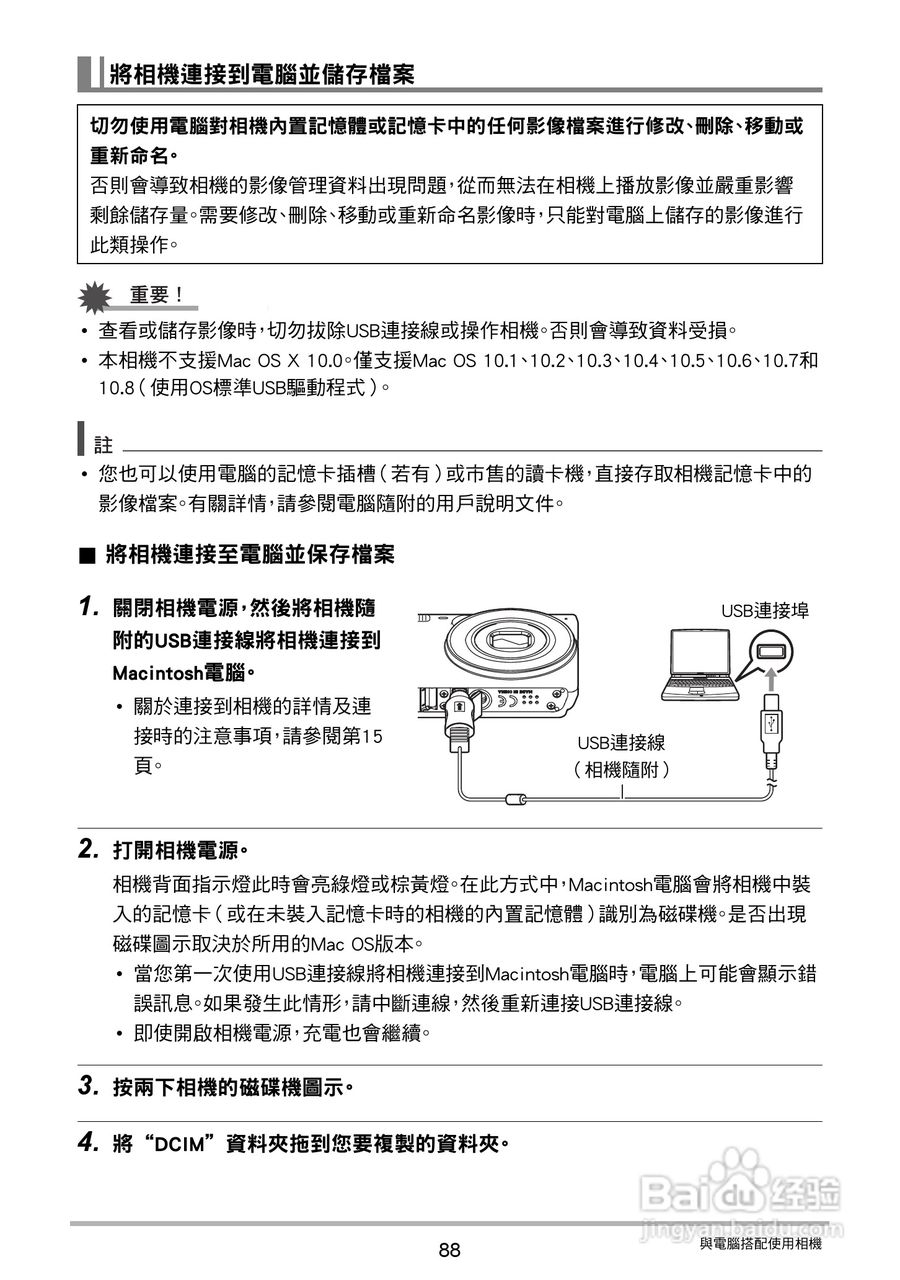 將相機連接到電腦並儲存檔案

切勿使用電腦對相機內置記憶體或記憶卡中的任何影像檔案進行修改、刪除、移動或重新命名。
否則會導致相機的影像管理資料出現問題，從而無法在相機上播放影像並嚴重影響剩餘儲存量。需要修改、刪除、移動或重新命名影像時，只能對電腦上儲存的影像進行此類操作。

重要！
• 查看或儲存影像時，切勿拔除USB連接線或操作相機。否則會導致資料受損。
• 本相機不支援Mac OS X 10.0。僅支援Mac OS 10.1、10.2、10.3、10.4、10.5、10.6、10.7和10.8（使用OS標準USB驅動程式）。

註
• 您也可以使用電腦的記憶卡插槽（若有）或市售的讀卡機，直接存取相機記憶卡中的影像檔案。有關詳情，請參閱電腦隨附的用戶說明文件。

■ 將相機連接至電腦並保存檔案

1. 關閉相機電源，然後將相機隨附的USB連接線將相機連接到Macintosh電腦。
• 關於連接到相機的詳情及連接時的注意事項，請參閱第15頁。

USB連接埠
USB連接線
（相機隨附）

2. 打開相機電源。
相機背面指示燈此時會亮綠燈或棕黃燈。在此方式中，Macintosh電腦會將相機中裝入的記憶卡（或在未裝入記憶卡時的相機的內置記憶體）識別為磁碟機。是否出現磁碟圖示取決於所用的Mac OS版本。
• 當您第一次使用USB連接線將相機連接到Macintosh電腦時，電腦上可能會顯示錯誤訊息。如果發生此情形，請中斷連線，然後重新連接USB連接線。
• 即使開啟相機電源，充電也會繼續。

3. 按兩下相機的磁碟機圖示。

4. 將“DCIM”資料夾拖到您要複製的資料夾。

Baidu 经验
jingyan.baidu.com

88
與電腦搭配使用相機