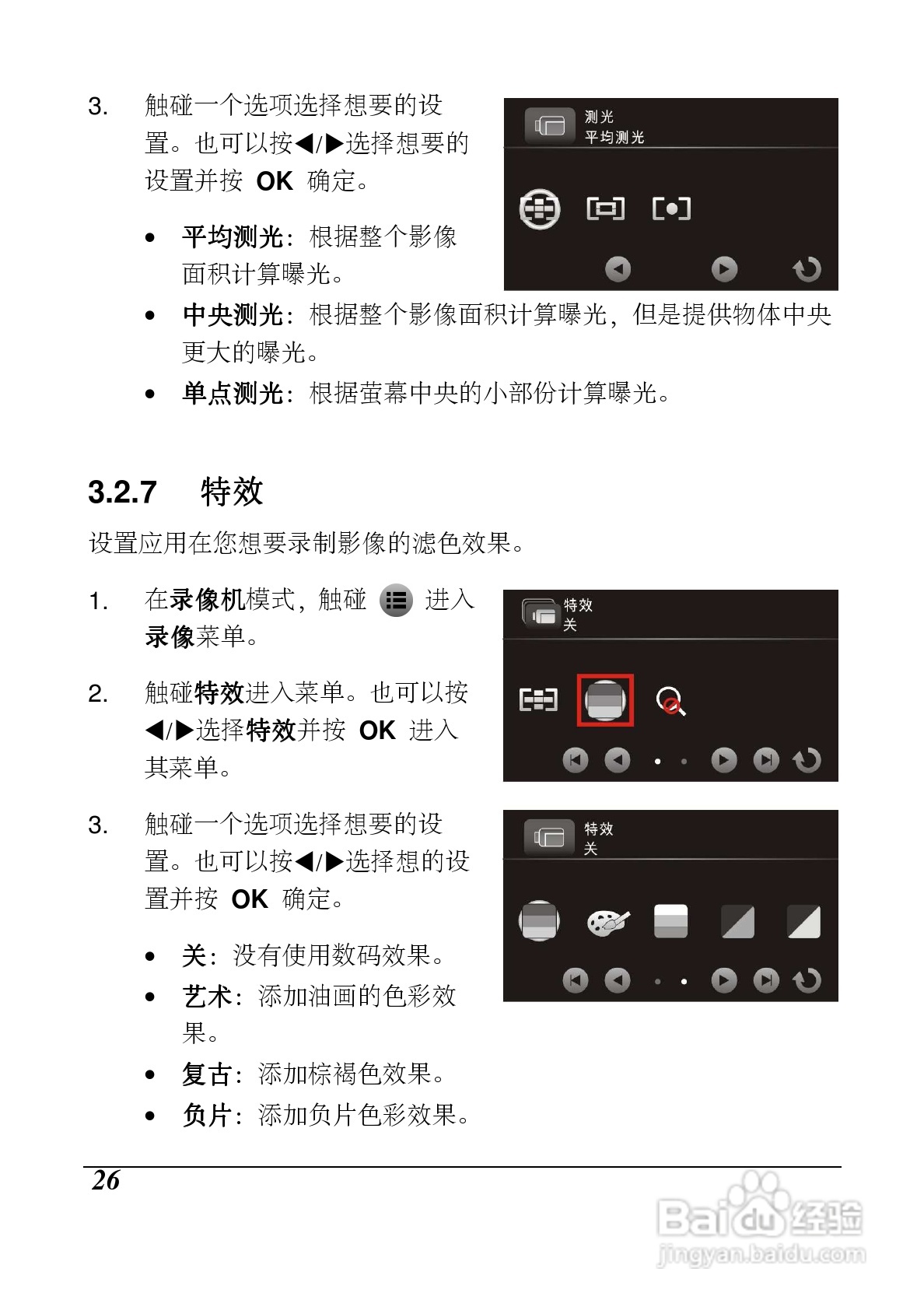 3. 触碰一个选项选择想要的设置。也可以按◀/▶选择想要的设置并按 OK 确定。

测光
平均测光

• 平均测光：根据整个影像面积计算曝光。

• 中央测光：根据整个影像面积计算曝光，但是提供物体中央更大的曝光。

• 单点测光：根据萤幕中央的小部份计算曝光。

3.2.7 特效

设置应用在您想要录制影像的滤色效果。

1. 在录像机模式，触碰 进入录像菜单。

特效
关

2. 触碰特效进入菜单。也可以按◀/▶选择特效并按 OK 进入其菜单。

3. 触碰一个选项选择想要的设置。也可以按◀/▶选择想的设置并按 OK 确定。

特效
关

• 关：没有使用数码效果。

• 艺术：添加油画的色彩效果。

• 复古：添加棕褐色效果。

• 负片：添加负片色彩效果。

26

Baidu经验
jingyan.baidu.com