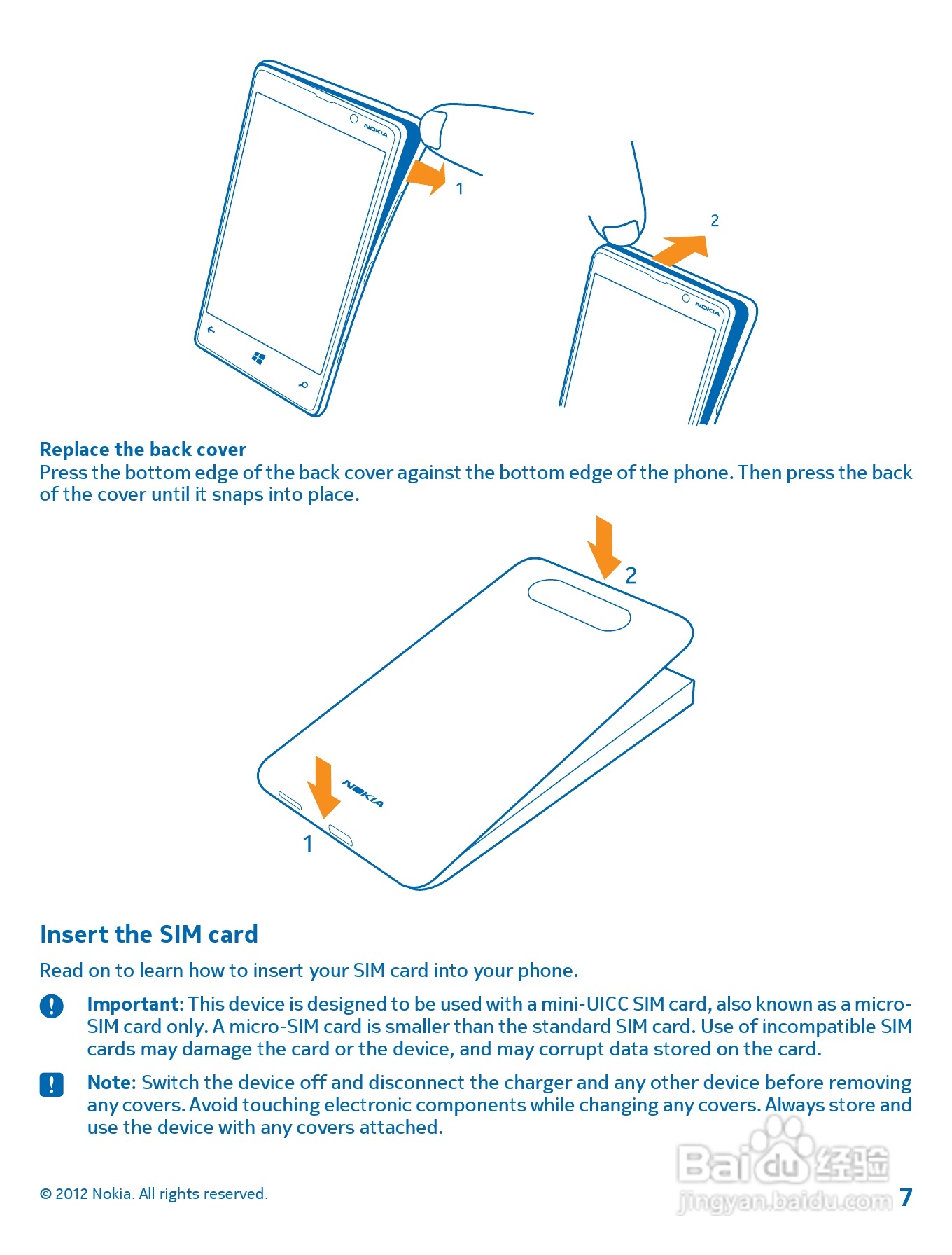 NOKIA

1

2

NOKIA

Replace the back cover
Press the bottom edge of the back cover against the bottom edge of the phone. Then press the back of the cover until it snaps into place.

2

NOKIA

1

Insert the SIM card

Read on to learn how to insert your SIM card into your phone.

Important: This device is designed to be used with a mini-UICC SIM card, also known as a micro-SIM card only. A micro-SIM card is smaller than the standard SIM card. Use of incompatible SIM cards may damage the card or the device, and may corrupt data stored on the card.

Note: Switch the device off and disconnect the charger and any other device before removing any covers. Avoid touching electronic components while changing any covers. Always store and use the device with any covers attached.

© 2012 Nokia. All rights reserved.

Baidu 经验
jingyan.baidu.com

7