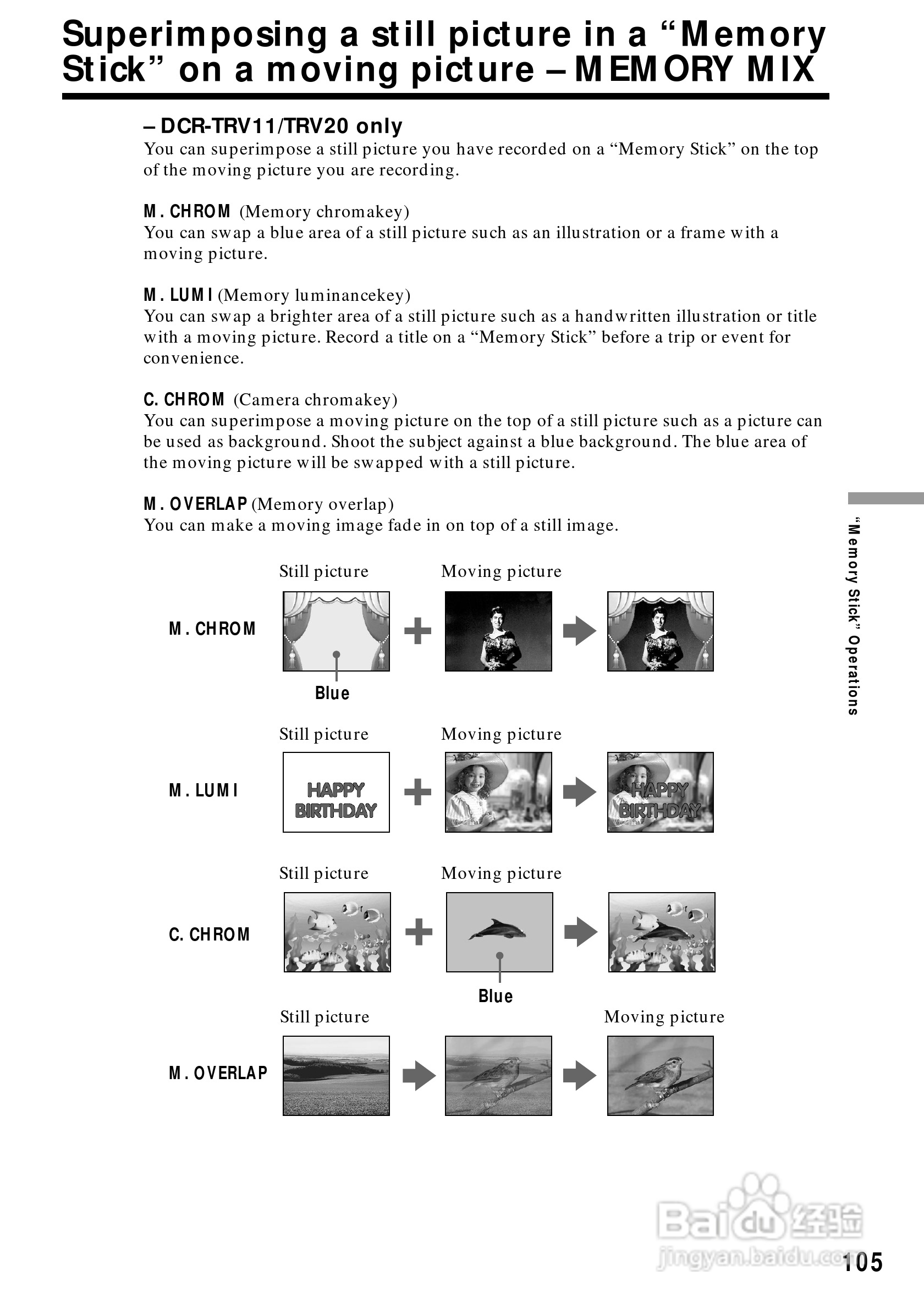 Superimposing a still picture in a “Memory Stick” on a moving picture – MEMORY MIX

– DCR-TRV11/TRV20 only
You can superimpose a still picture you have recorded on a “Memory Stick” on the top of the moving picture you are recording.

M. CHROM (Memory chromakey)
You can swap a blue area of a still picture such as an illustration or a frame with a moving picture.

M. LUMI (Memory luminancekey)
You can swap a brighter area of a still picture such as a handwritten illustration or title with a moving picture. Record a title on a “Memory Stick” before a trip or event for convenience.

C. CHROM (Camera chromakey)
You can superimpose a moving picture on the top of a still picture such as a picture can be used as background. Shoot the subject against a blue background. The blue area of the moving picture will be swapped with a still picture.

M. OVERLAP (Memory overlap)
You can make a moving image fade in on top of a still image.

Still picture
Moving picture
M. CHROM
Blue

Still picture
Moving picture
M. LUMI
HAPPY BIRTHDAY
HAPPY BIRTHDAY

Still picture
Moving picture
C. CHROM
Blue

Still picture
Moving picture
M. OVERLAP

“Memory Stick” Operations

Baidu 经验
jingyan.baidu.com

105