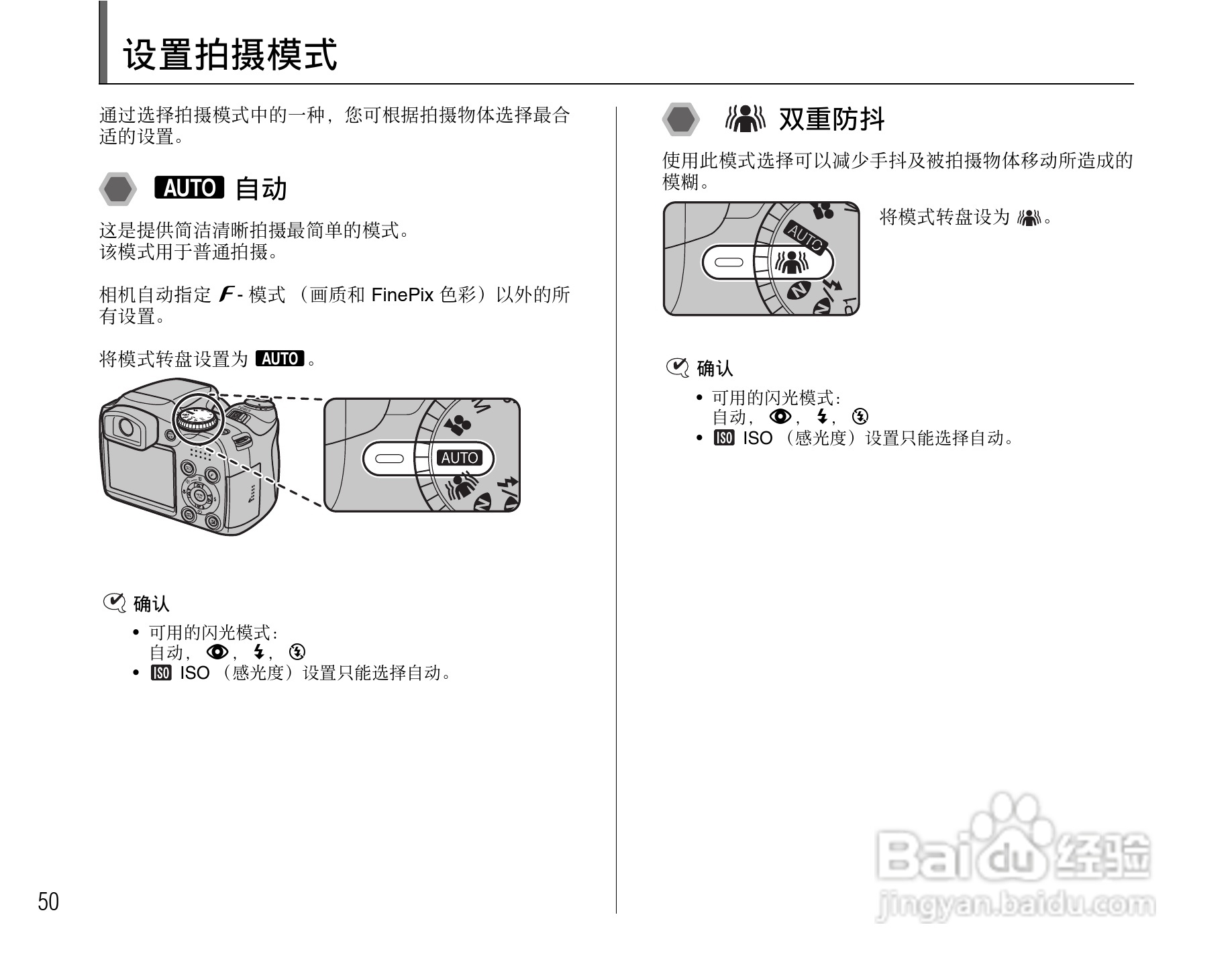 设置拍摄模式

通过选择拍摄模式中的一种，您可根据拍摄物体选择最合适的设置。

AUTO 自动

这是提供简洁清晰拍摄最简单的模式。
该模式用于普通拍摄。

相机自动指定 F - 模式 （画质和 FinePix 色彩）以外的所有设置。

将模式转盘设置为 AUTO 。

AUTO

确认

• 可用的闪光模式：
自动， ， ， 
• ISO ISO （感光度）设置只能选择自动。

双重防抖

使用此模式选择可以减少手抖及被拍摄物体移动所造成的模糊。

AUTO

将模式转盘设为 。

确认

• 可用的闪光模式：
自动， ， ， 
• ISO ISO （感光度）设置只能选择自动。

50

Baidu 经验
jingyan.baidu.com