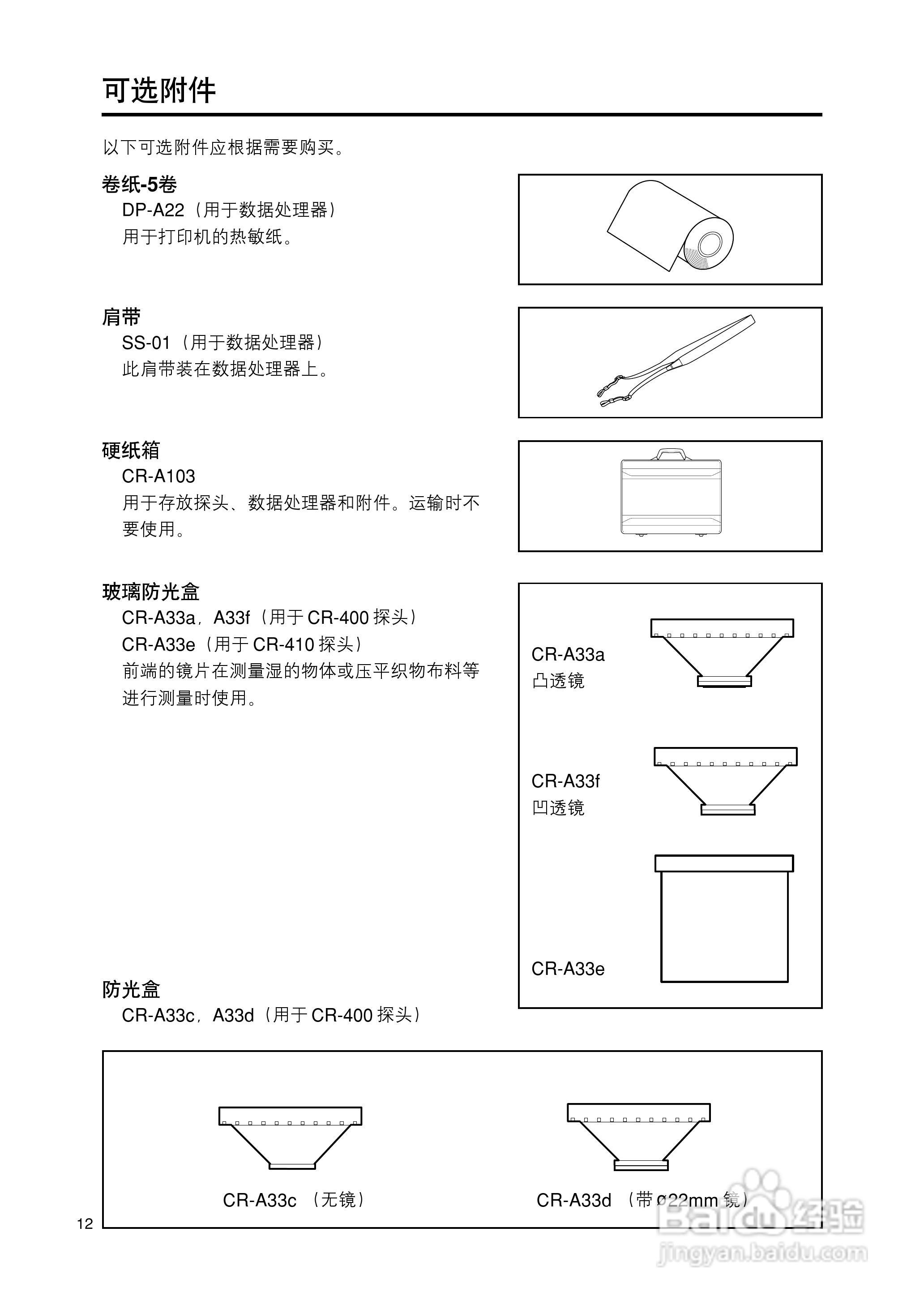 可选附件

以下可选附件应根据需要购买。

卷纸-5卷
DP-A22（用于数据处理器）
用于打印机的热敏纸。

肩带
SS-01（用于数据处理器）
此肩带装在数据处理器上。

硬纸箱
CR-A103
用于存放探头、数据处理器和附件。运输时不要使用。

玻璃防光盒
CR-A33a，A33f（用于 CR-400 探头）
CR-A33e（用于 CR-410 探头）
前端的镜片在测量湿的物体或压平织物布料等进行测量时使用。

CR-A33a
凸透镜

CR-A33f
凹透镜

CR-A33e

防光盒
CR-A33c，A33d（用于 CR-400 探头）

CR-A33c （无镜）

CR-A33d （带 ø22mm 镜）

12

Baidu 经验
jingyan.baidu.com