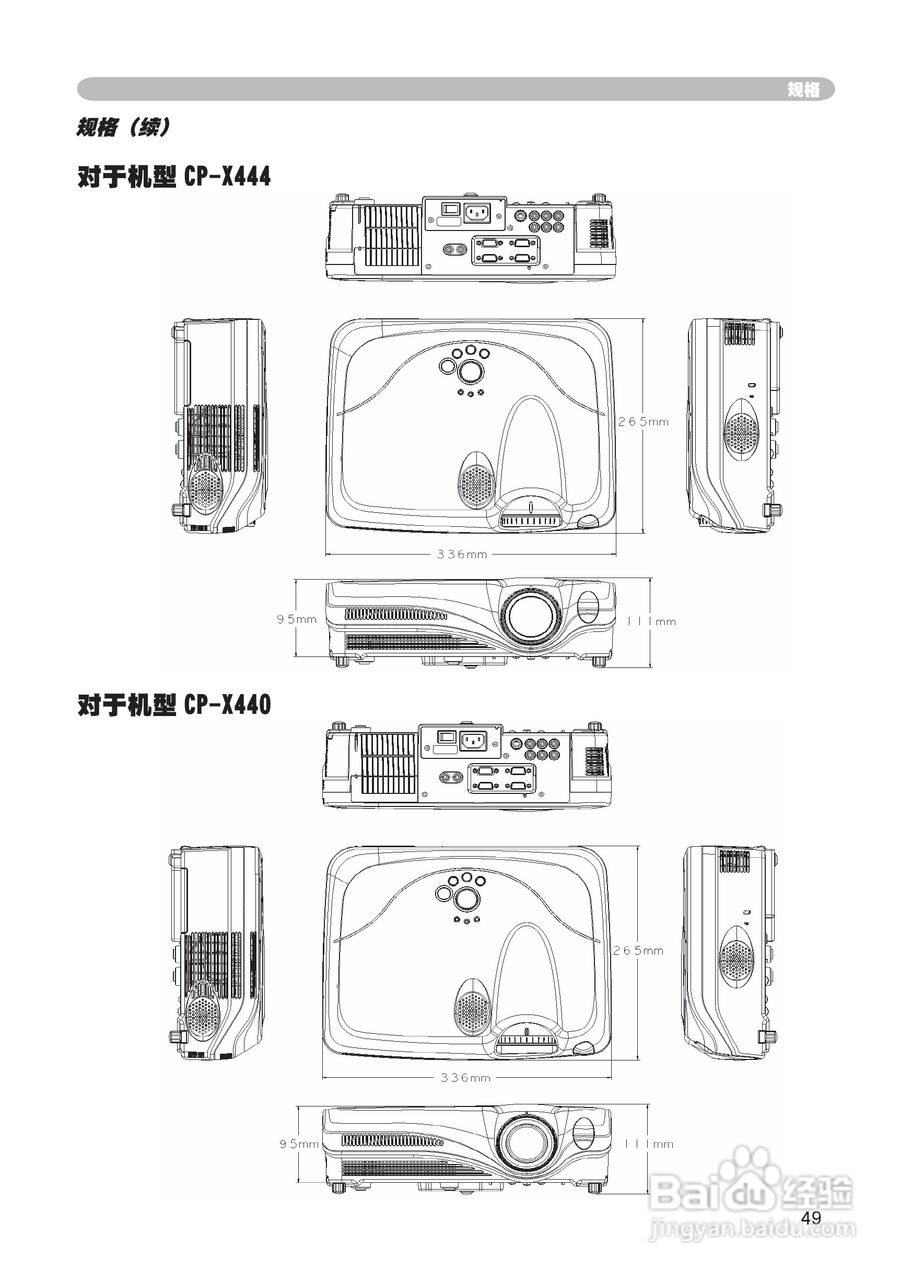 规格

规格（续）

对于机型 CP-X444

265mm

336mm

95mm

111mm

对于机型 CP-X440

265mm

336mm

95mm

111mm

Baidu 经验
jingyan.baidu.com

49