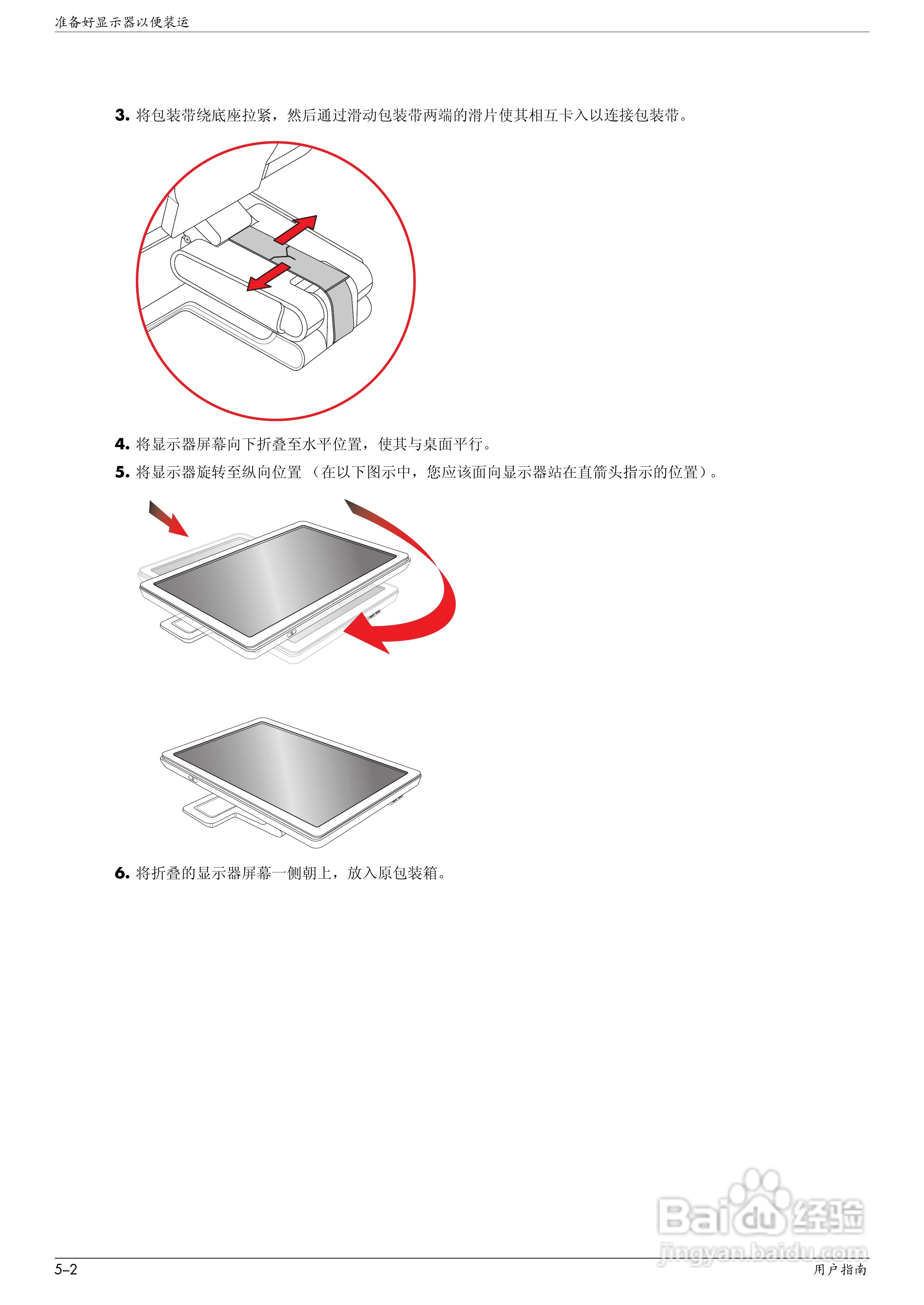 准备好显示器以便装运

3. 将包装带绕底座拉紧，然后通过滑动包装带两端的滑片使其相互卡入以连接包装带。

4. 将显示器屏幕向下折叠至水平位置，使其与桌面平行。

5. 将显示器旋转至纵向位置（在以下图示中，您应该面向显示器站在直箭头指示的位置）。

6. 将折叠的显示器屏幕一侧朝上，放入原包装箱。

Baidu 经验
jingyan.baidu.com

5–2

用户指南