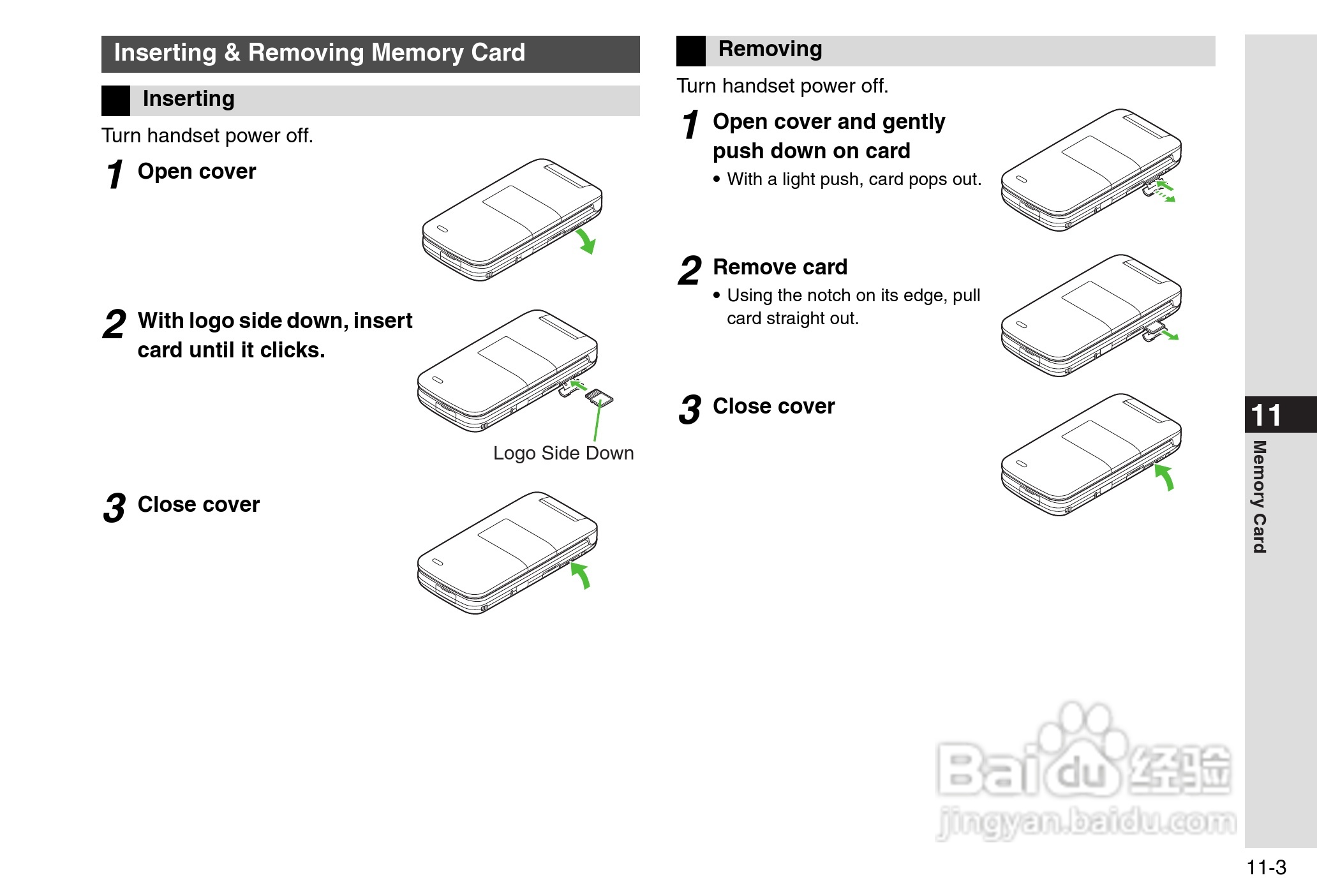 Inserting & Removing Memory Card

Inserting

Turn handset power off.

1 Open cover

2 With logo side down, insert card until it clicks.

Logo Side Down

3 Close cover

Removing

Turn handset power off.

1 Open cover and gently push down on card

• With a light push, card pops out.

2 Remove card

• Using the notch on its edge, pull card straight out.

3 Close cover

11

Memory Card

Baidu经验
jingyan.baidu.com

11-3