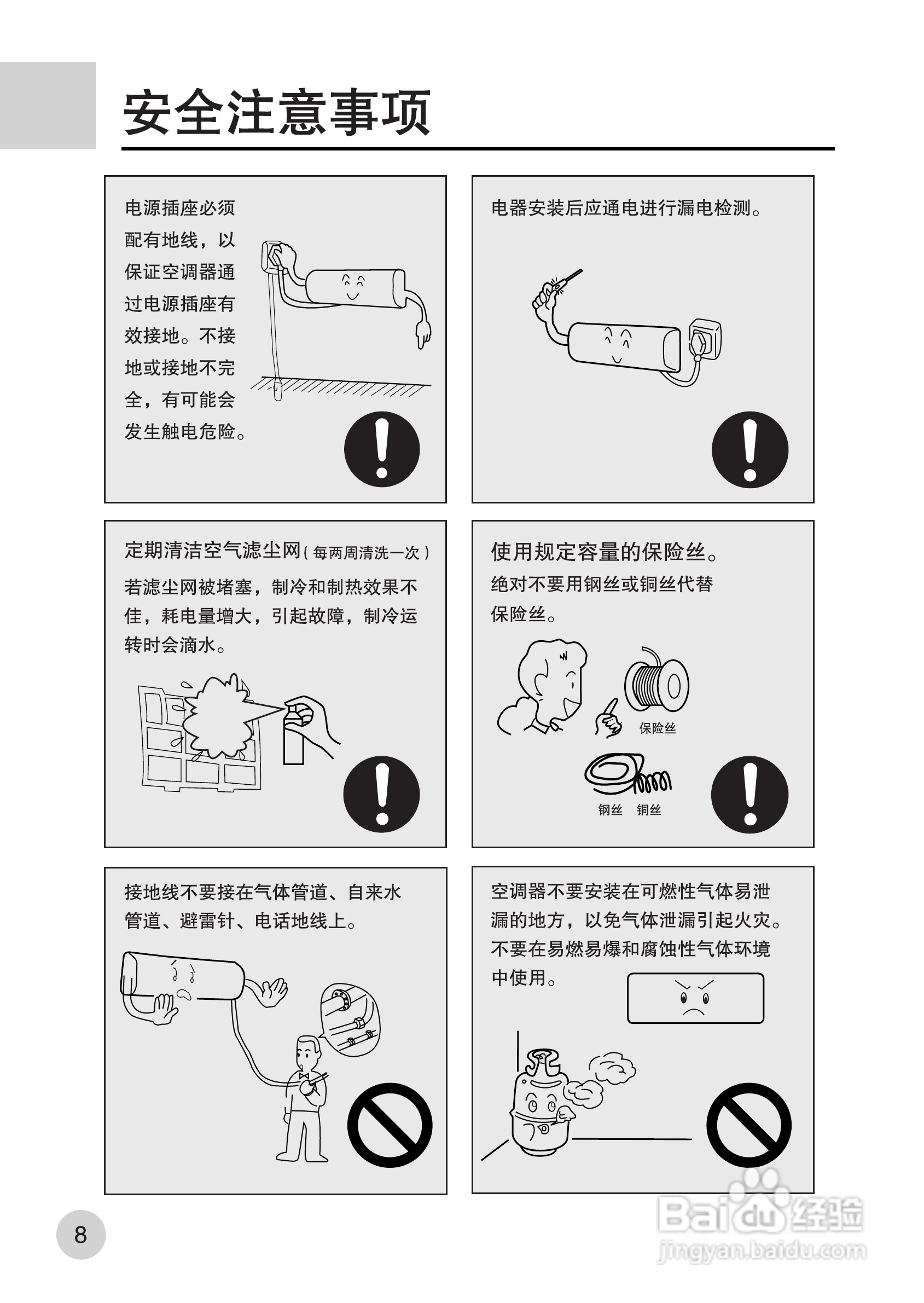 安全注意事项

电源插座必须配有地线，以保证空调器通过电源插座有效接地。不接地或接地不完全，有可能会发生触电危险。

电器安装后应通电进行漏电检测。

定期清洁空气滤尘网（每两周清洗一次）

若滤尘网被堵塞，制冷和制热效果不佳，耗电量增大，引起故障，制冷运转时会滴水。

使用规定容量的保险丝。

绝对不要用钢丝或铜丝代替保险丝。

保险丝

钢丝 铜丝

接地线不要接在气体管道、自来水管道、避雷针、电话地线上。

空调器不要安装在可燃性气体易泄漏的地方，以免气体泄漏引起火灾。不要在易燃易爆和腐蚀性气体环境中使用。

8

Baidu经验
jingyan.baidu.com