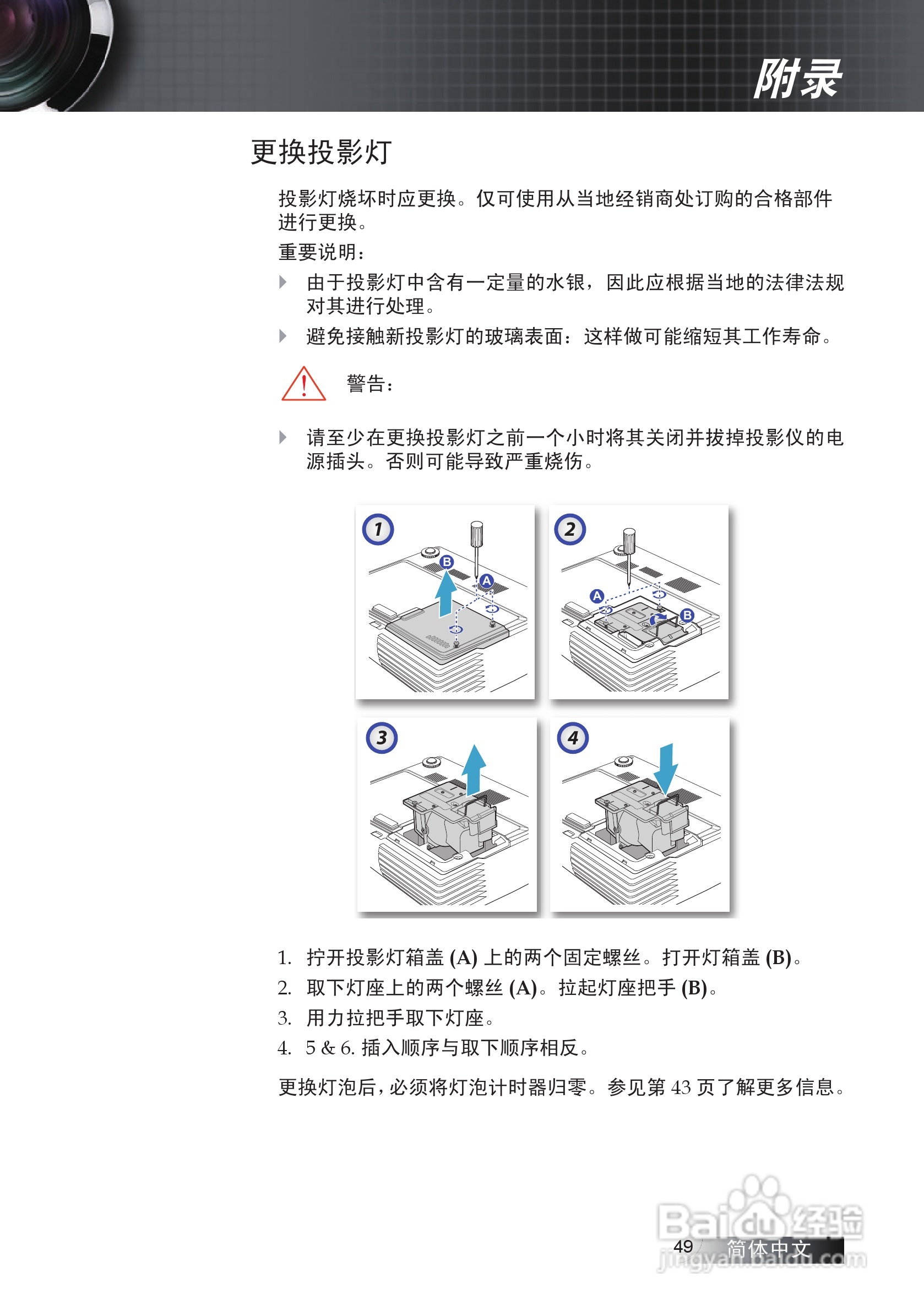 附录

更换投影灯

投影灯烧坏时应更换。仅可使用从当地经销商处订购的合格部件进行更换。

重要说明：

由于投影灯中含有一定量的水银，因此应根据当地的法律法规对其进行处理。

避免接触新投影灯的玻璃表面：这样做可能缩短其工作寿命。

警告：

请至少在更换投影灯之前一个小时将其关闭并拔掉投影仪的电源插头。否则可能导致严重烧伤。

1 B A 2 A B 3 4

1. 拧开投影灯箱盖 (A) 上的两个固定螺丝。打开灯箱盖 (B)。
2. 取下灯座上的两个螺丝 (A)。拉起灯座把手 (B)。
3. 用力拉把手取下灯座。
4. 5 & 6. 插入顺序与取下顺序相反。

更换灯泡后，必须将灯泡计时器归零。参见第 43 页了解更多信息。

49 简体中文

Baidu 经验 jingyan.baidu.com