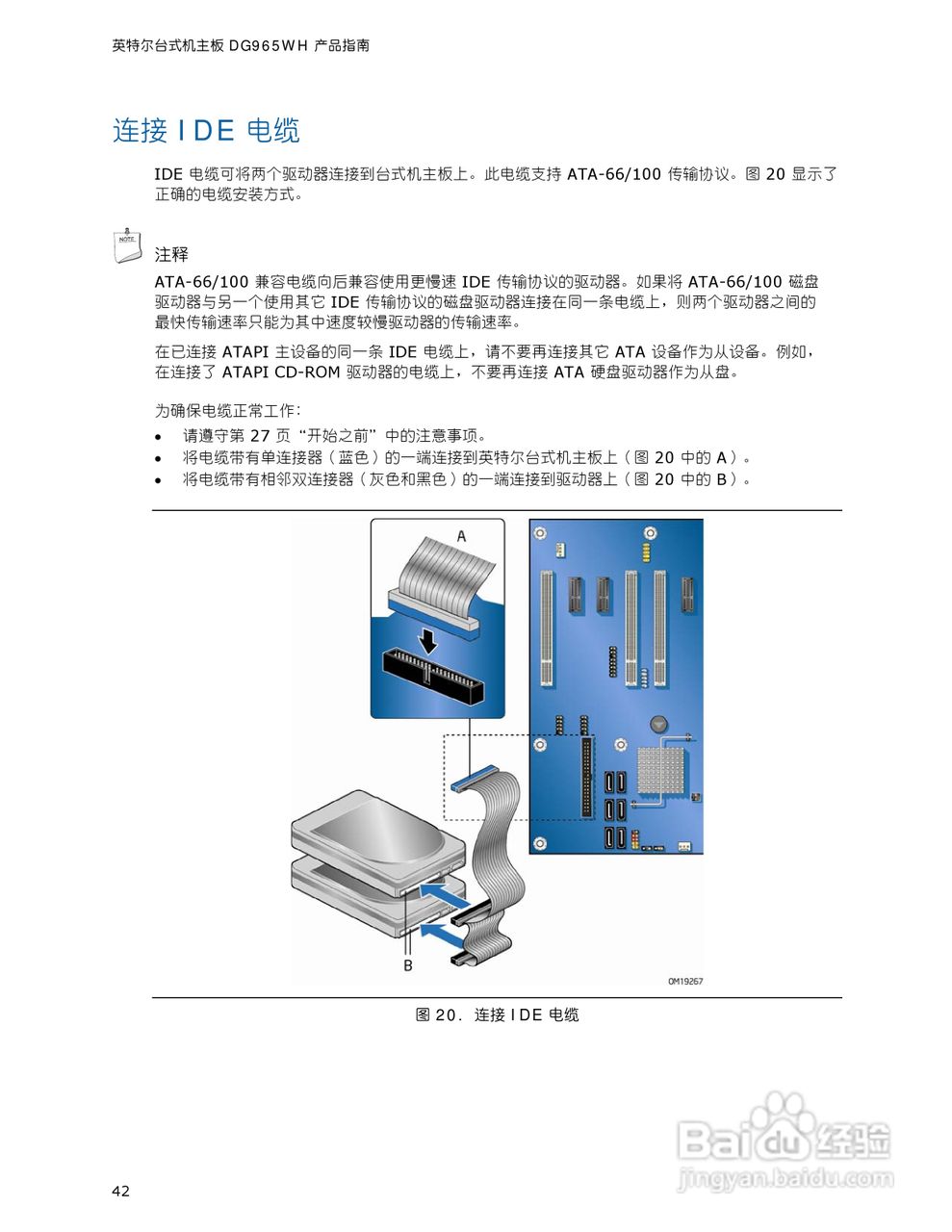 英特尔台式机主板 DG965WH 产品指南

连接 IDE 电缆

IDE 电缆可将两个驱动器连接到台式机主板上。此电缆支持 ATA-66/100 传输协议。图 20 显示了正确的电缆安装方式。

NOTE

注释

ATA-66/100 兼容电缆向后兼容使用更慢速 IDE 传输协议的驱动器。如果将 ATA-66/100 磁盘驱动器与另一个使用其它 IDE 传输协议的磁盘驱动器连接在同一条电缆上，则两个驱动器之间的最快传输速率只能为其中速度较慢驱动器的传输速率。

在已连接 ATAPI 主设备的同一条 IDE 电缆上，请不要再连接其它 ATA 设备作为从设备。例如，在连接了 ATAPI CD-ROM 驱动器的电缆上，不要再连接 ATA 硬盘驱动器作为从盘。

为确保电缆正常工作：

• 请遵守第 27 页“开始之前”中的注意事项。
• 将电缆带有单连接器（蓝色）的一端连接到英特尔台式机主板上（图 20 中的 A）。
• 将电缆带有相邻双连接器（灰色和黑色）的一端连接到驱动器上（图 20 中的 B）。

A

B

OM19267

图 20. 连接 IDE 电缆

42

Baidu 经验
jingyan.baidu.com