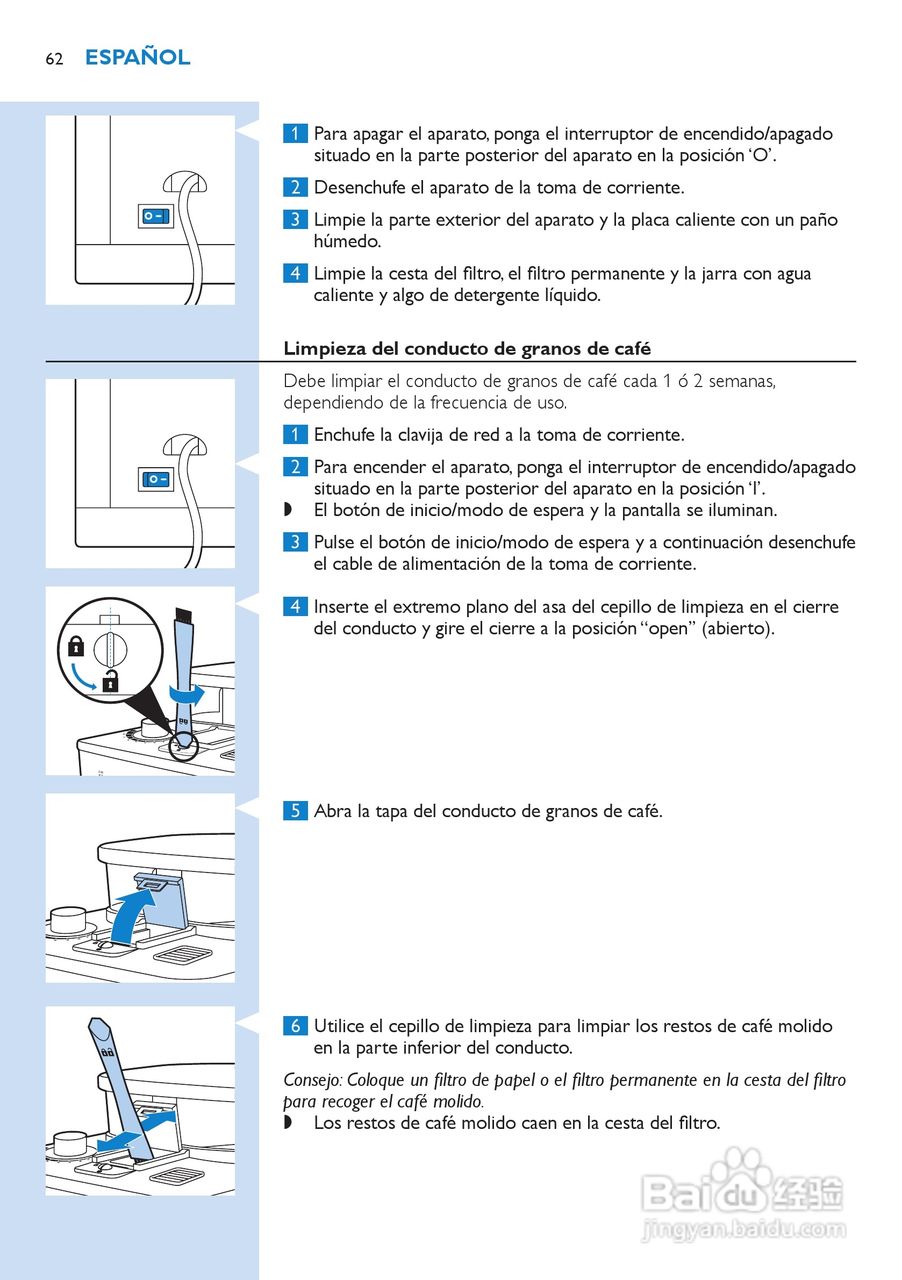 62 ESPAÑOL

1 Para apagar el aparato, ponga el interruptor de encendido/apagado situado en la parte posterior del aparato en la posición 'O'.

2 Desenchufe el aparato de la toma de corriente.

3 Limpie la parte exterior del aparato y la placa caliente con un paño húmedo.

4 Limpie la cesta del filtro, el filtro permanente y la jarra con agua caliente y algo de detergente líquido.

Limpieza del conducto de granos de café

Debe limpiar el conducto de granos de café cada 1 ó 2 semanas, dependiendo de la frecuencia de uso.

1 Enchufe la clavija de red a la toma de corriente.

2 Para encender el aparato, ponga el interruptor de encendido/apagado situado en la parte posterior del aparato en la posición 'I'.

◗ El botón de inicio/modo de espera y la pantalla se iluminan.

3 Pulse el botón de inicio/modo de espera y a continuación desenchufe el cable de alimentación de la toma de corriente.

4 Inserte el extremo plano del asa del cepillo de limpieza en el cierre del conducto y gire el cierre a la posición "open" (abierto).

5 Abra la tapa del conducto de granos de café.

6 Utilice el cepillo de limpieza para limpiar los restos de café molido en la parte inferior del conducto.

Consejo: Coloque un filtro de papel o el filtro permanente en la cesta del filtro para recoger el café molido.

◗ Los restos de café molido caen en la cesta del filtro.

Baidu 经验
jingyan.baidu.com