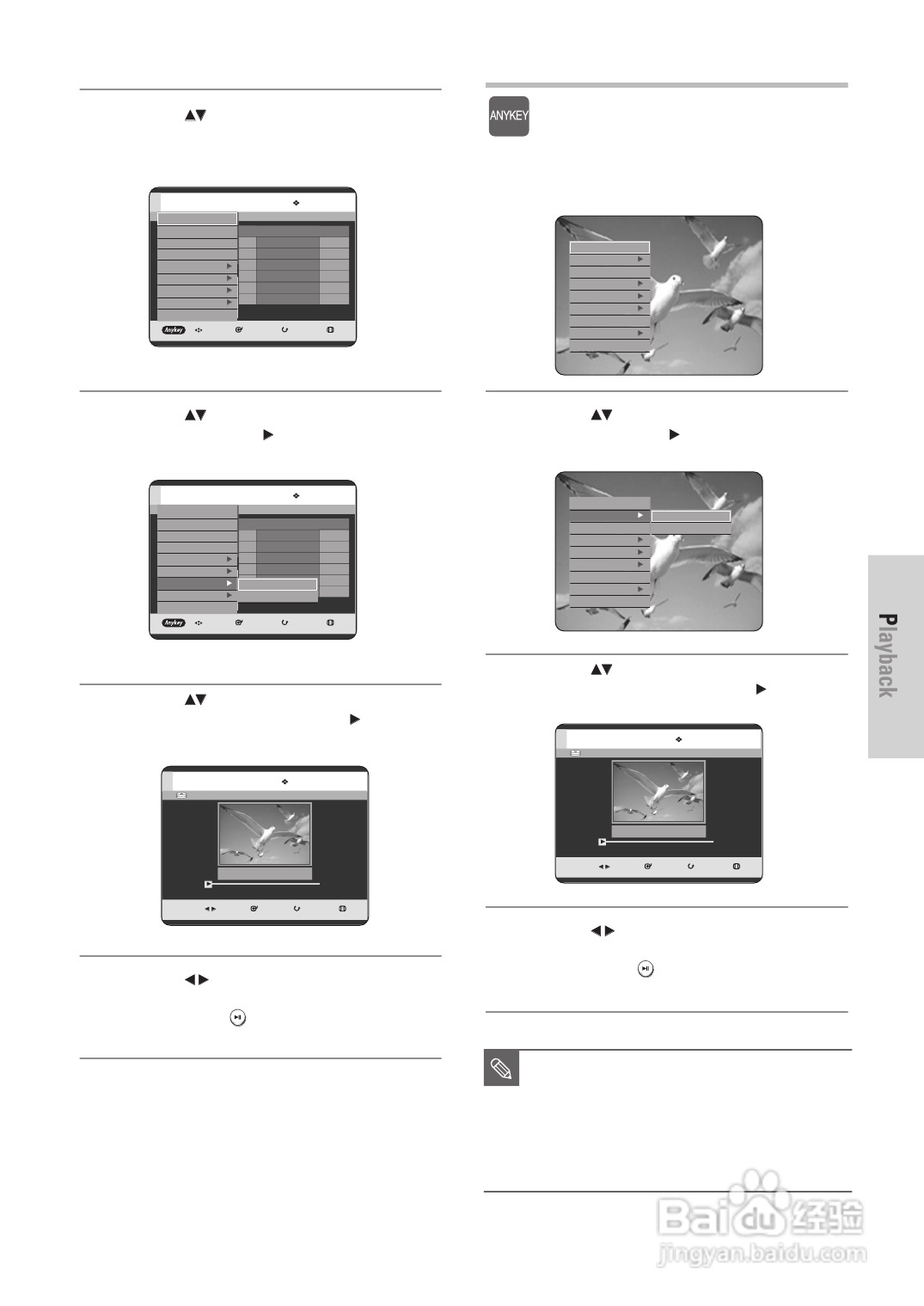 ANYKEY

Anykey

Anykey

Playback

Baidu 经验
jingyan.baidu.com