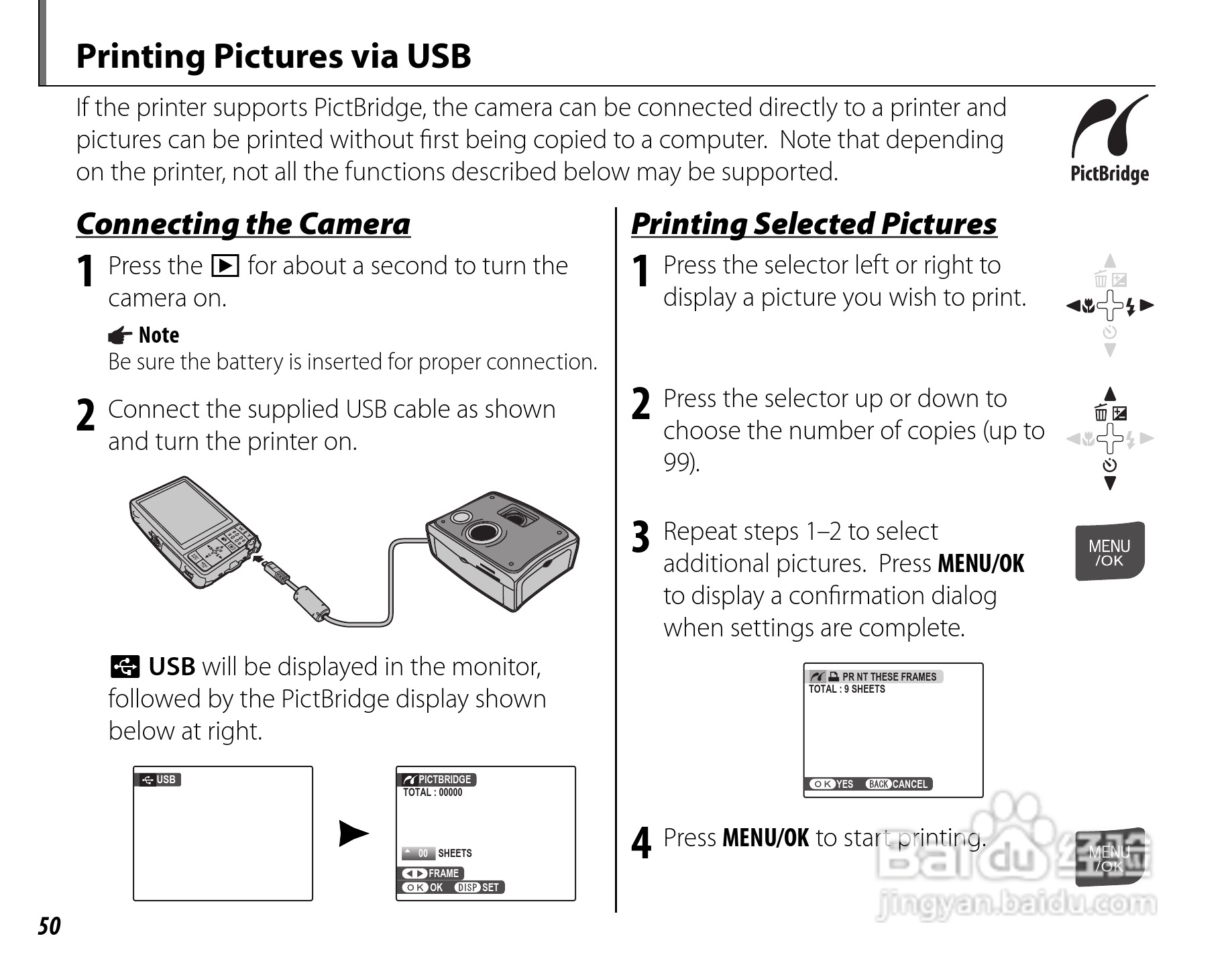 Printing Pictures via USB

If the printer supports PictBridge, the camera can be connected directly to a printer and pictures can be printed without first being copied to a computer. Note that depending on the printer, not all the functions described below may be supported.

PictBridge

Connecting the Camera

1 Press the ▶ for about a second to turn the camera on.

Note
Be sure the battery is inserted for proper connection.

2 Connect the supplied USB cable as shown and turn the printer on.

USB will be displayed in the monitor, followed by the PictBridge display shown below at right.

USB

PICTBRIDGE
TOTAL : 00000
00 SHEETS
FRAME
OK OK DISP SET

Printing Selected Pictures

1 Press the selector left or right to display a picture you wish to print.

2 Press the selector up or down to choose the number of copies (up to 99).

3 Repeat steps 1–2 to select additional pictures. Press MENU/OK to display a confirmation dialog when settings are complete.

MENU /OK

PR NT THESE FRAMES
TOTAL : 9 SHEETS
OK YES BACK CANCEL

4 Press MENU/OK to start printing.

MENU /OK

Baidu 经验
jingyan.baidu.com

50