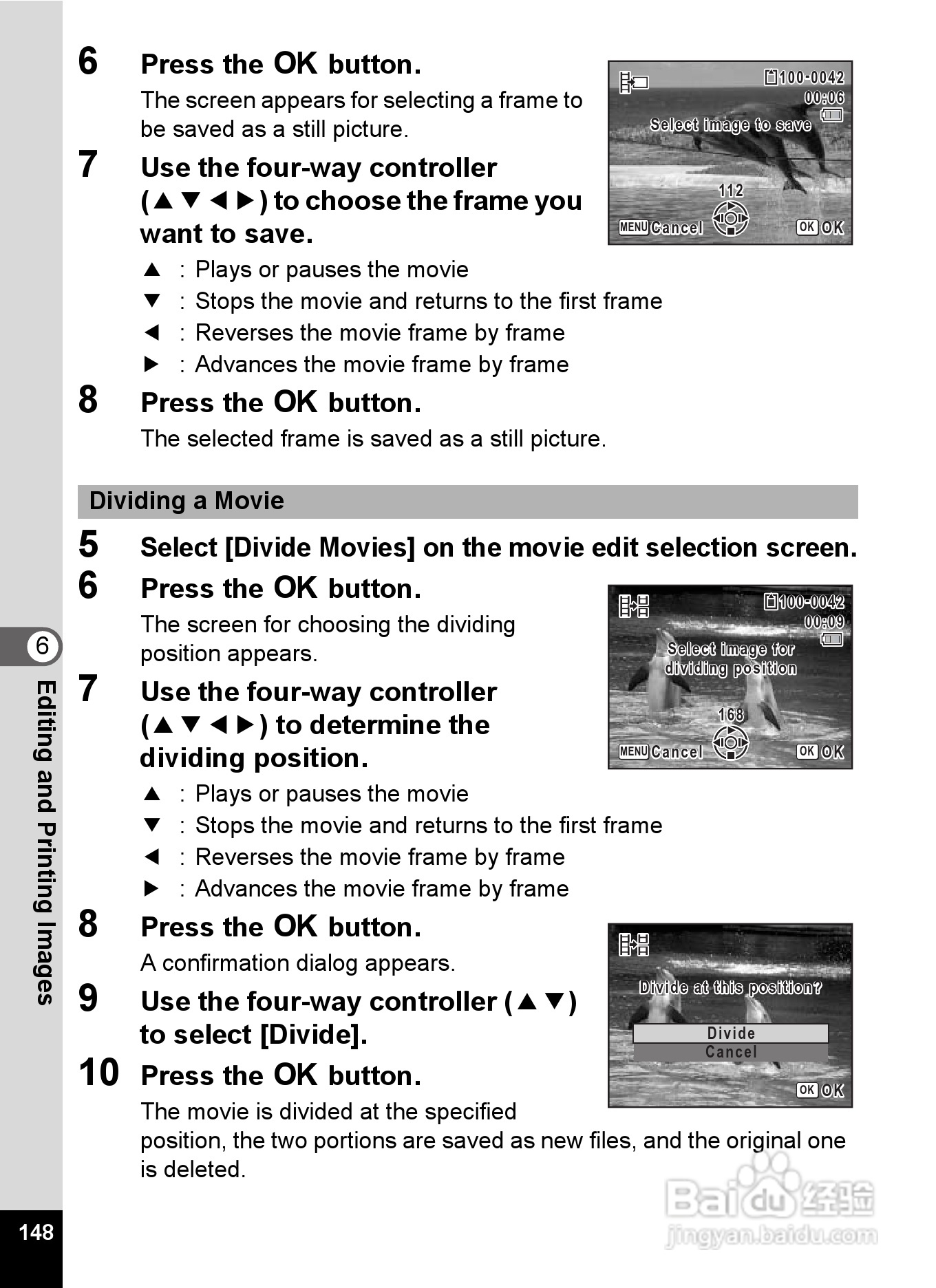 6 Press the OK button.

The screen appears for selecting a frame to be saved as a still picture.

100-0042
00:06
Select image to save
112
MENU Cancel
OK OK

7 Use the four-way controller (▲▼◀▶) to choose the frame you want to save.

▲ : Plays or pauses the movie
▼ : Stops the movie and returns to the first frame
◀ : Reverses the movie frame by frame
▶ : Advances the movie frame by frame

8 Press the OK button.

The selected frame is saved as a still picture.

Dividing a Movie

5 Select [Divide Movies] on the movie edit selection screen.

6 Press the OK button.

The screen for choosing the dividing position appears.

100-0042
00:09
Select image for dividing position
168
MENU Cancel
OK OK

7 Use the four-way controller (▲▼◀▶) to determine the dividing position.

▲ : Plays or pauses the movie
▼ : Stops the movie and returns to the first frame
◀ : Reverses the movie frame by frame
▶ : Advances the movie frame by frame

8 Press the OK button.

A confirmation dialog appears.

Divide at this position?
Divide
Cancel
OK OK

9 Use the four-way controller (▲▼) to select [Divide].

10 Press the OK button.

The movie is divided at the specified position, the two portions are saved as new files, and the original one is deleted.

6
Editing and Printing Images

148

Baidu 经验
jingyan.baidu.com