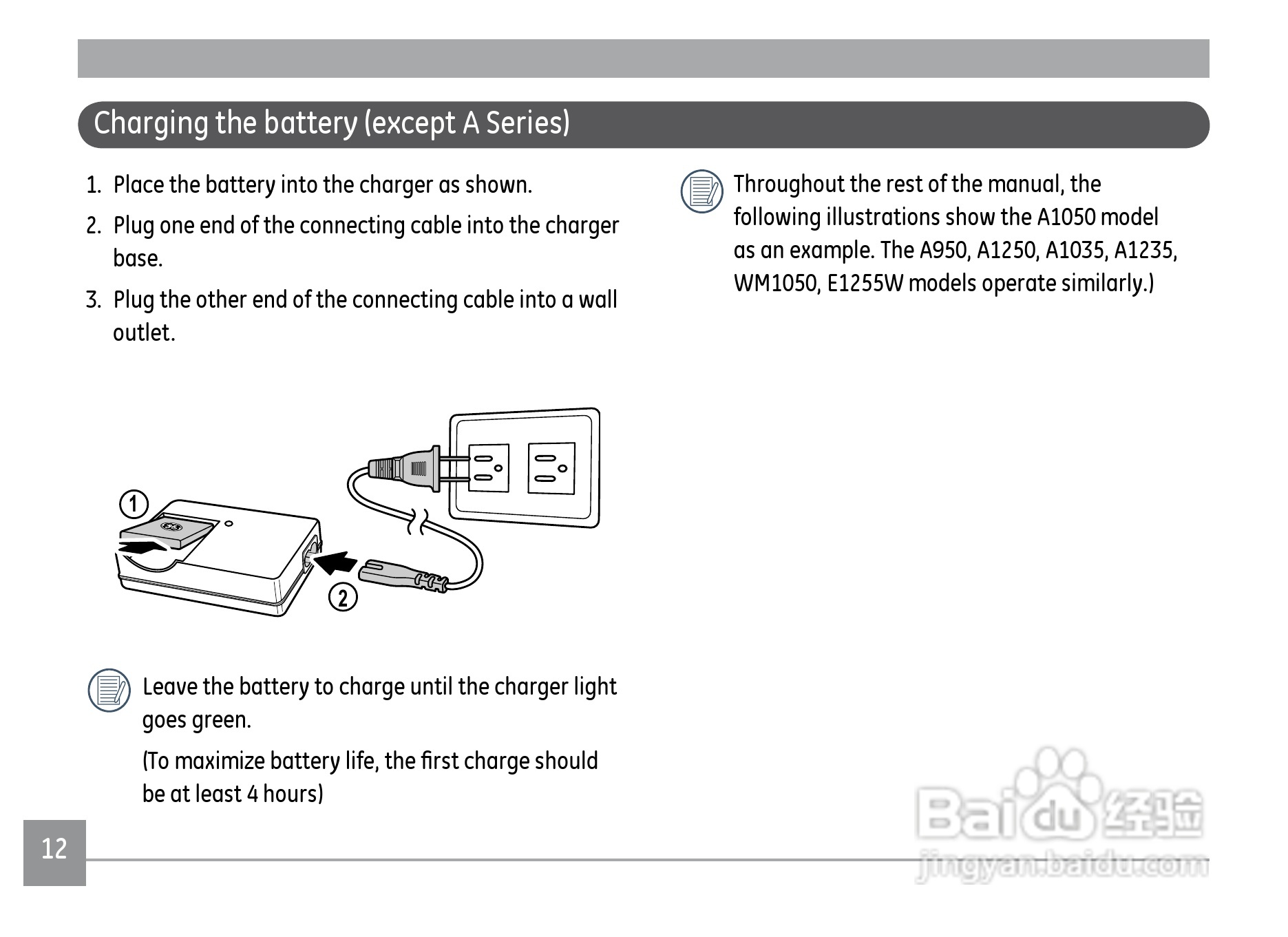 Charging the battery (except A Series)

1. Place the battery into the charger as shown.
2. Plug one end of the connecting cable into the charger base.
3. Plug the other end of the connecting cable into a wall outlet.

1

2

Leave the battery to charge until the charger light goes green.

(To maximize battery life, the first charge should be at least 4 hours)

Throughout the rest of the manual, the following illustrations show the A1050 model as an example. The A950, A1250, A1035, A1235, WM1050, E1255W models operate similarly.)

12

Baidu 经验
jingyan.baidu.com