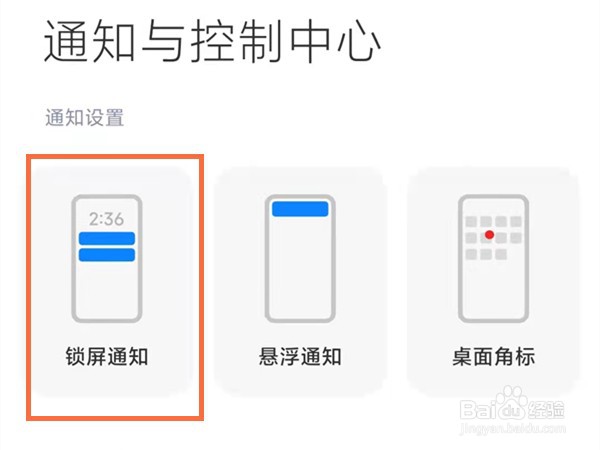 通知与控制中心

通知设置

2:36

锁屏通知

悬浮通知

桌面角标

Baidu经验
jingyan.baidu.com