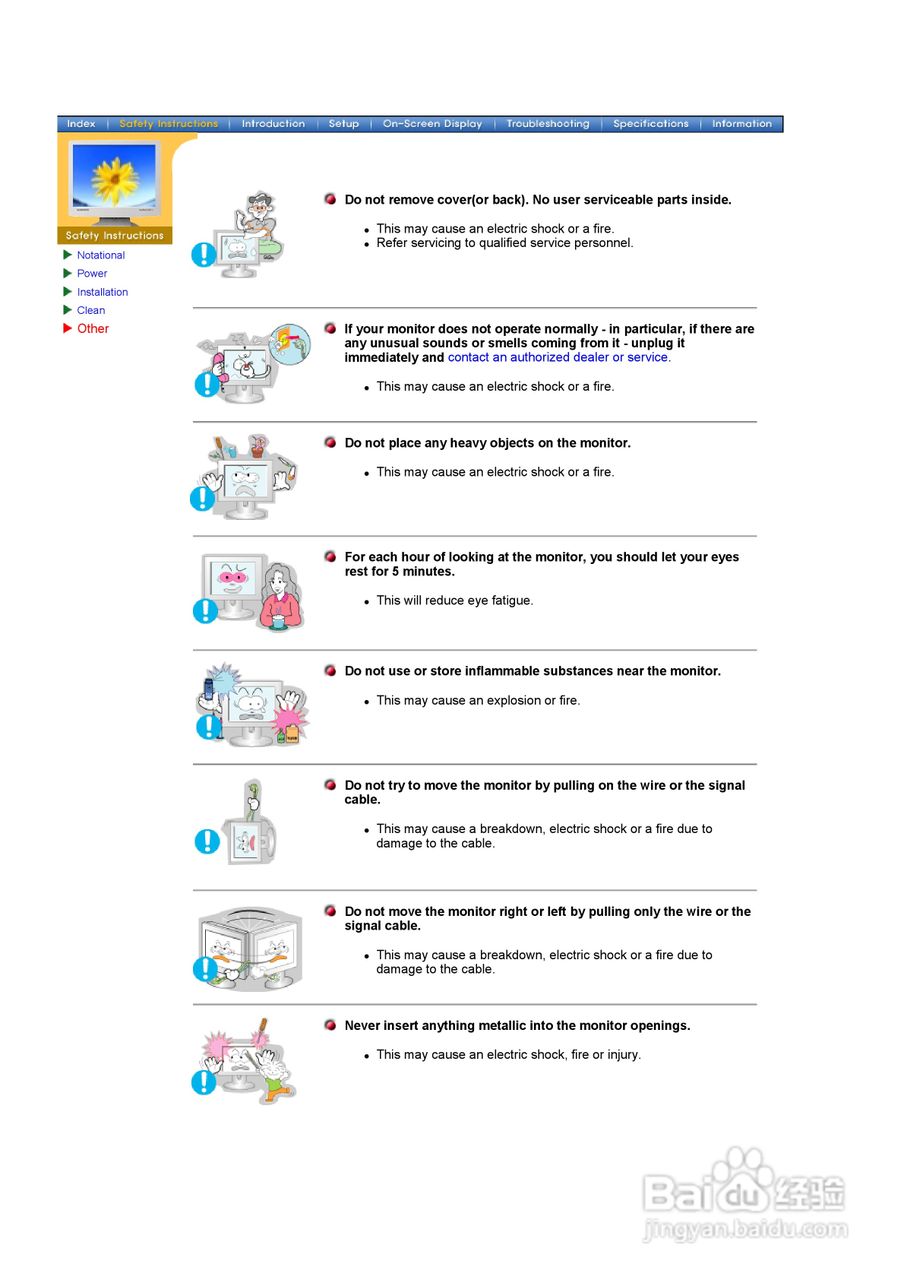 Index | Safety Instructions | Introduction | Setup | On-Screen Display | Troubleshooting | Specifications | Information

Safety Instructions

Notational
Power
Installation
Clean
Other

Do not remove cover(or back). No user serviceable parts inside.

- This may cause an electric shock or a fire.
- Refer servicing to qualified service personnel.

If your monitor does not operate normally - in particular, if there are any unusual sounds or smells coming from it - unplug it immediately and contact an authorized dealer or service.

- This may cause an electric shock or a fire.

Do not place any heavy objects on the monitor.

- This may cause an electric shock or a fire.

For each hour of looking at the monitor, you should let your eyes rest for 5 minutes.

- This will reduce eye fatigue.

Do not use or store inflammable substances near the monitor.

- This may cause an explosion or fire.

Do not try to move the monitor by pulling on the wire or the signal cable.

- This may cause a breakdown, electric shock or a fire due to damage to the cable.

Do not move the monitor right or left by pulling only the wire or the signal cable.

- This may cause a breakdown, electric shock or a fire due to damage to the cable.

Never insert anything metallic into the monitor openings.

- This may cause an electric shock, fire or injury.

Baidu 经验
jingyan.baidu.com