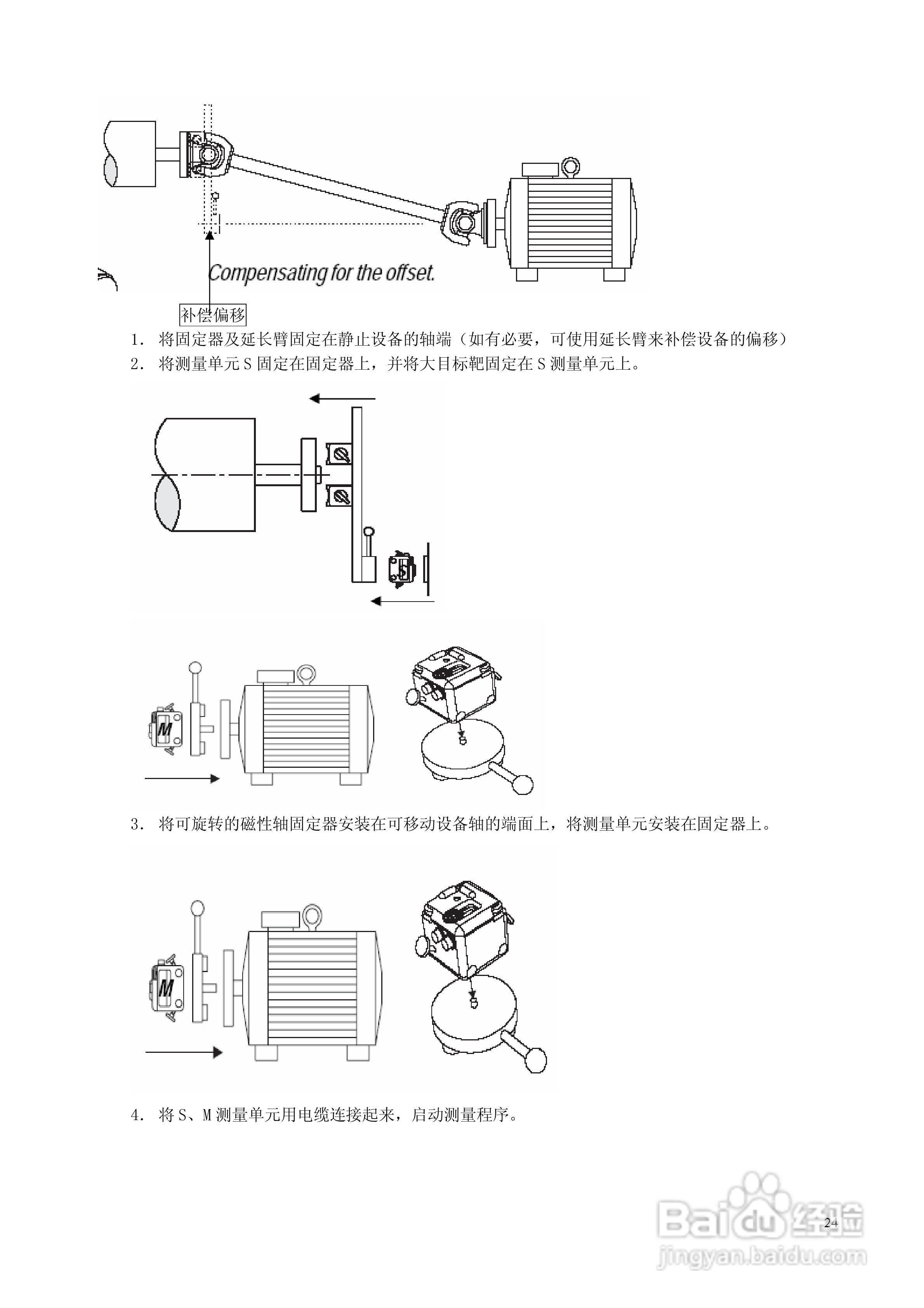 Compensating for the offset.

补偿偏移

1. 将固定器及延长臂固定在静止设备的轴端（如有必要，可使用延长臂来补偿设备的偏移）

2. 将测量单元 S 固定在固定器上，并将大目标靶固定在 S 测量单元上。

M

3. 将可旋转的磁性轴固定器安装在可移动设备轴的端面上，将测量单元安装在固定器上。

M

4. 将 S、M 测量单元用电缆连接起来，启动测量程序。

24

Baidu 经验
jingyan.baidu.com