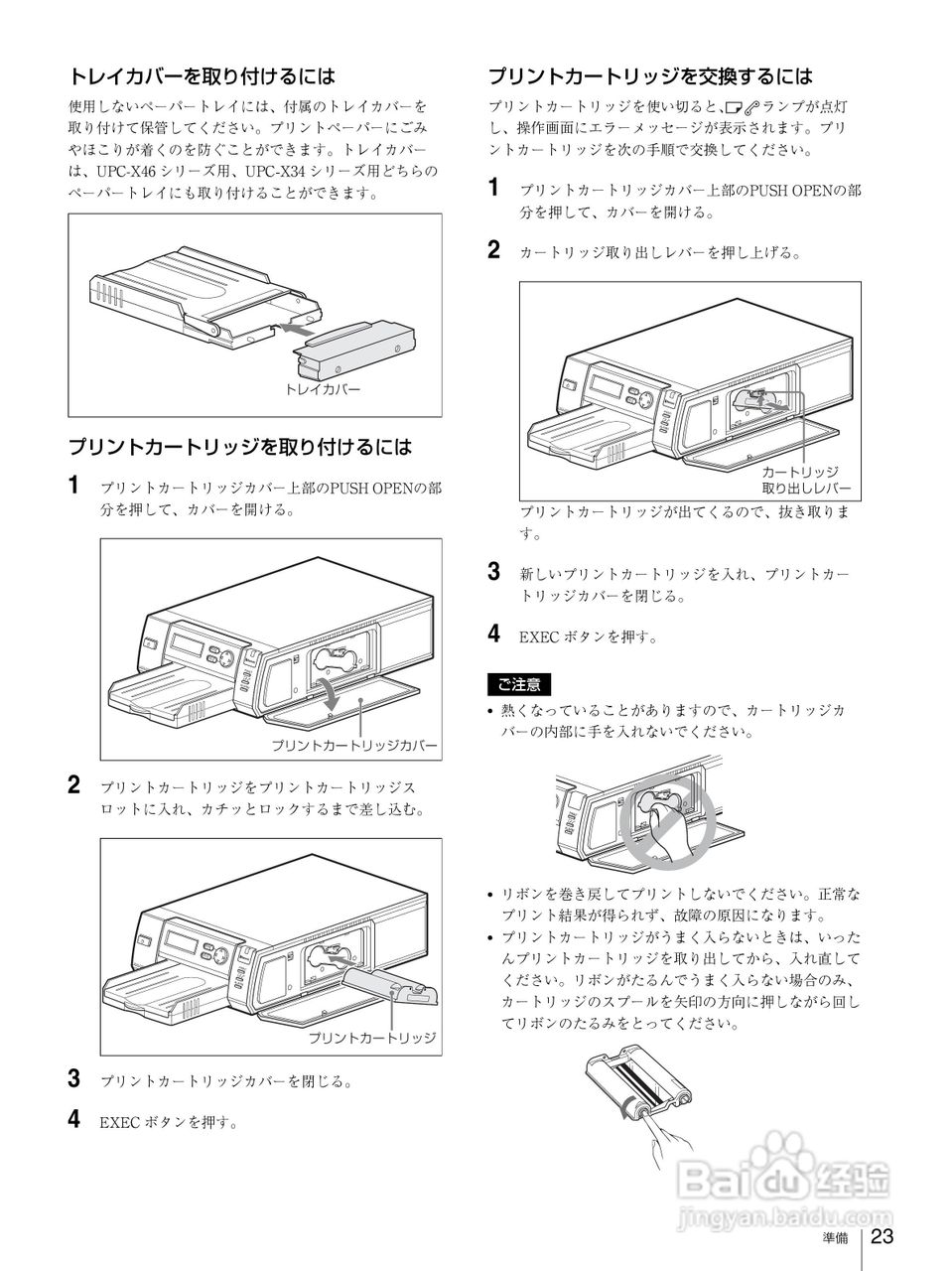 トレイカバーを取り付けるには

使用しないペーパートレイには、付属のトレイカバーを取り付けて保管してください。プリントペーパーにごみやほこりが着くのを防ぐことができます。トレイカバーは、UPC-X46 シリーズ用、UPC-X34 シリーズ用どちらのペーパートレイにも取り付けることができます。

トレイカバー

プリントカートリッジを取り付けるには

1 プリントカートリッジカバー上部のPUSH OPENの部分を押して、カバーを開ける。

プリントカートリッジカバー

2 プリントカートリッジをプリントカートリッジスロットに入れ、カチッとロックするまで差し込む。

プリントカートリッジ

3 プリントカートリッジカバーを閉じる。

4 EXEC ボタンを押す。

プリントカートリッジを交換するには

プリントカートリッジを使い切ると、ランプが点灯し、操作画面にエラーメッセージが表示されます。プリントカートリッジを次の手順で交換してください。

1 プリントカートリッジカバー上部のPUSH OPENの部分を押して、カバーを開ける。

2 カートリッジ取り出しレバーを押し上げる。

カートリッジ取り出しレバー

プリントカートリッジが出てくるので、抜き取ります。

3 新しいプリントカートリッジを入れ、プリントカートリッジカバーを閉じる。

4 EXEC ボタンを押す。

ご注意

• 熱くなっていることがありますので、カートリッジカバーの内部に手を入れないでください。

• リボンを巻き戻してプリントしないでください。正常なプリント結果が得られず、故障の原因になります。
• プリントカートリッジがうまく入らないときは、いったんプリントカートリッジを取り出してから、入れ直してください。リボンがたるんでうまく入らない場合のみ、カートリッジのスプールを矢印の方向に押しながら回してリボンのたるみをとってください。

Baidu 经验
jingyan.baidu.com

準備 23