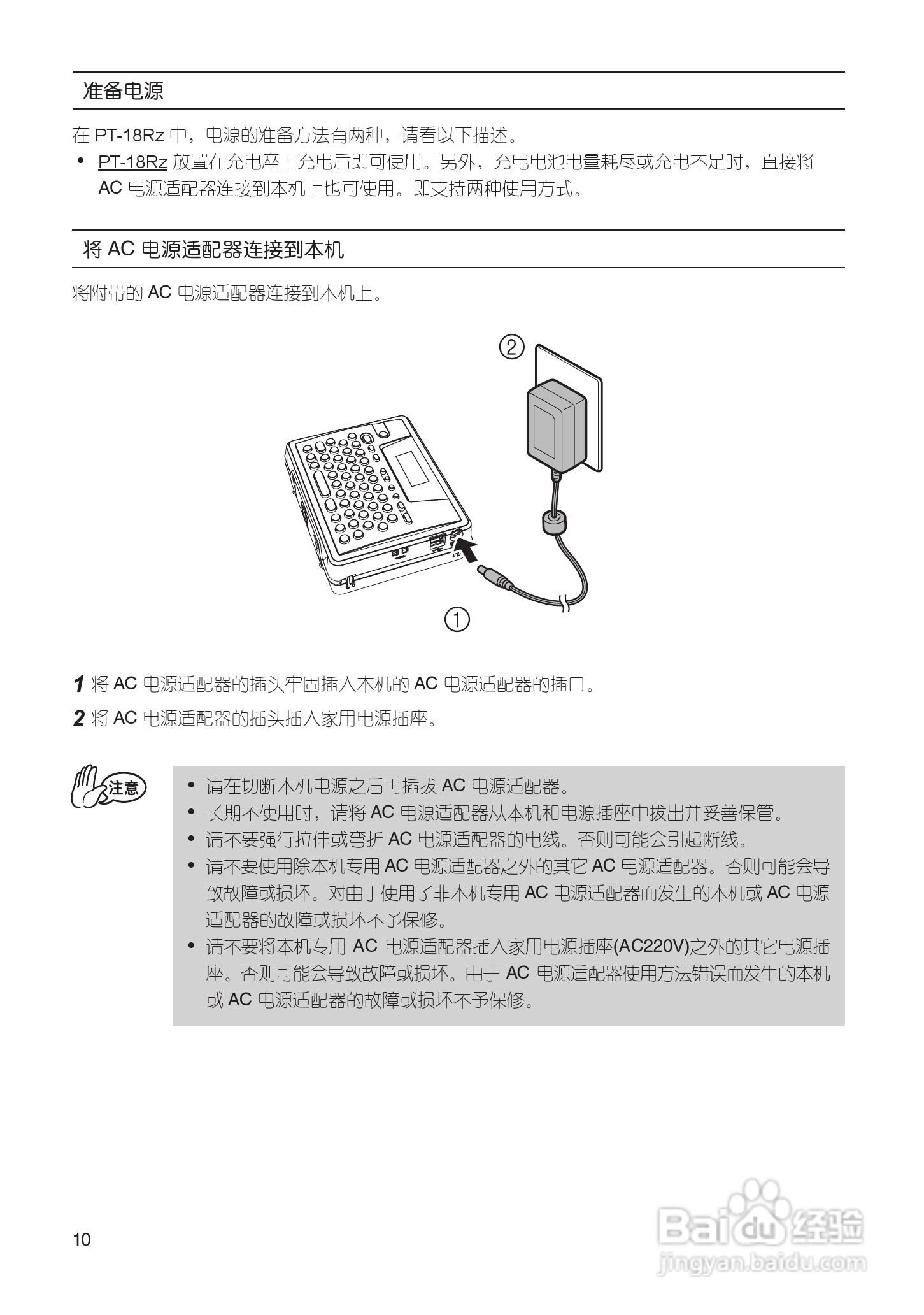 准备电源

在 PT-18Rz 中，电源的准备方法有两种，请看以下描述。

• PT-18Rz 放置在充电座上充电后即可使用。另外，充电电池电量耗尽或充电不足时，直接将 AC 电源适配器连接到本机上也可使用。即支持两种使用方式。

将 AC 电源适配器连接到本机

将附带的 AC 电源适配器连接到本机上。

②

①

1 将 AC 电源适配器的插头牢固插入本机的 AC 电源适配器的插口。

2 将 AC 电源适配器的插头插入家用电源插座。

注意

• 请在切断本机电源之后再插拔 AC 电源适配器。
• 长期不使用时，请将 AC 电源适配器从本机和电源插座中拔出并妥善保管。
• 请不要强行拉伸或弯折 AC 电源适配器的电线。否则可能会引起断线。
• 请不要使用除本机专用 AC 电源适配器之外的其它 AC 电源适配器。否则可能会导致故障或损坏。对由于使用了非本机专用 AC 电源适配器而发生的本机或 AC 电源适配器的故障或损坏不予保修。
• 请不要将本机专用 AC 电源适配器插入家用电源插座(AC220V)之外的其它电源插座。否则可能会导致故障或损坏。由于 AC 电源适配器使用方法错误而发生的本机或 AC 电源适配器的故障或损坏不予保修。

10

Baidu 经验
jingyan.baidu.com