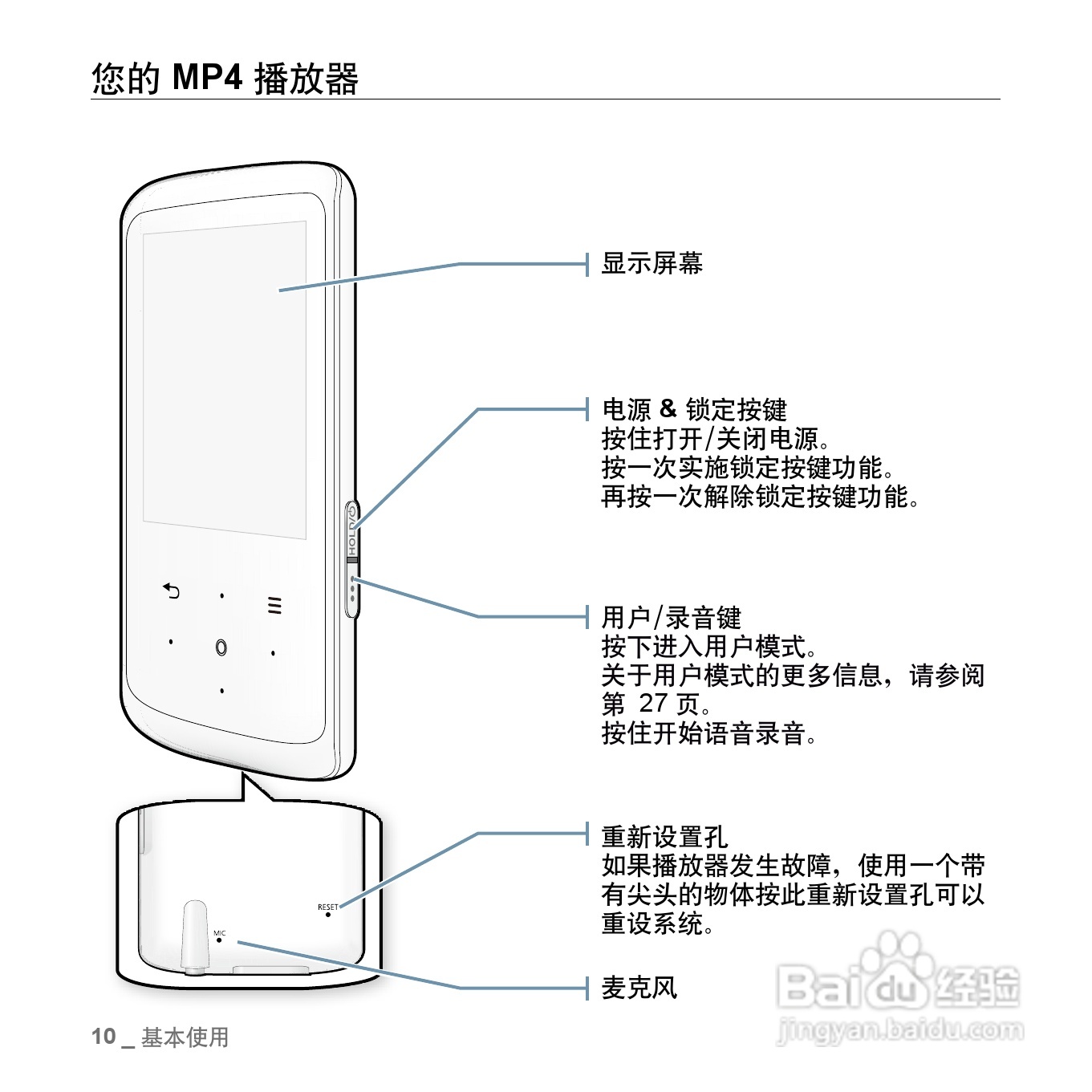 您的 MP4 播放器

显示屏幕

电源 & 锁定按键
按住打开/关闭电源。
按一次实施锁定按键功能。
再按一次解除锁定按键功能。

HOLD

用户/录音键
按下进入用户模式。
关于用户模式的更多信息，请参阅第 27 页。
按住开始语音录音。

重新设置孔
如果播放器发生故障，使用一个带有尖头的物体按此重新设置孔可以重设系统。

RESET

MIC

麦克风

10 _ 基本使用

Baidu 经验
jingyan.baidu.com