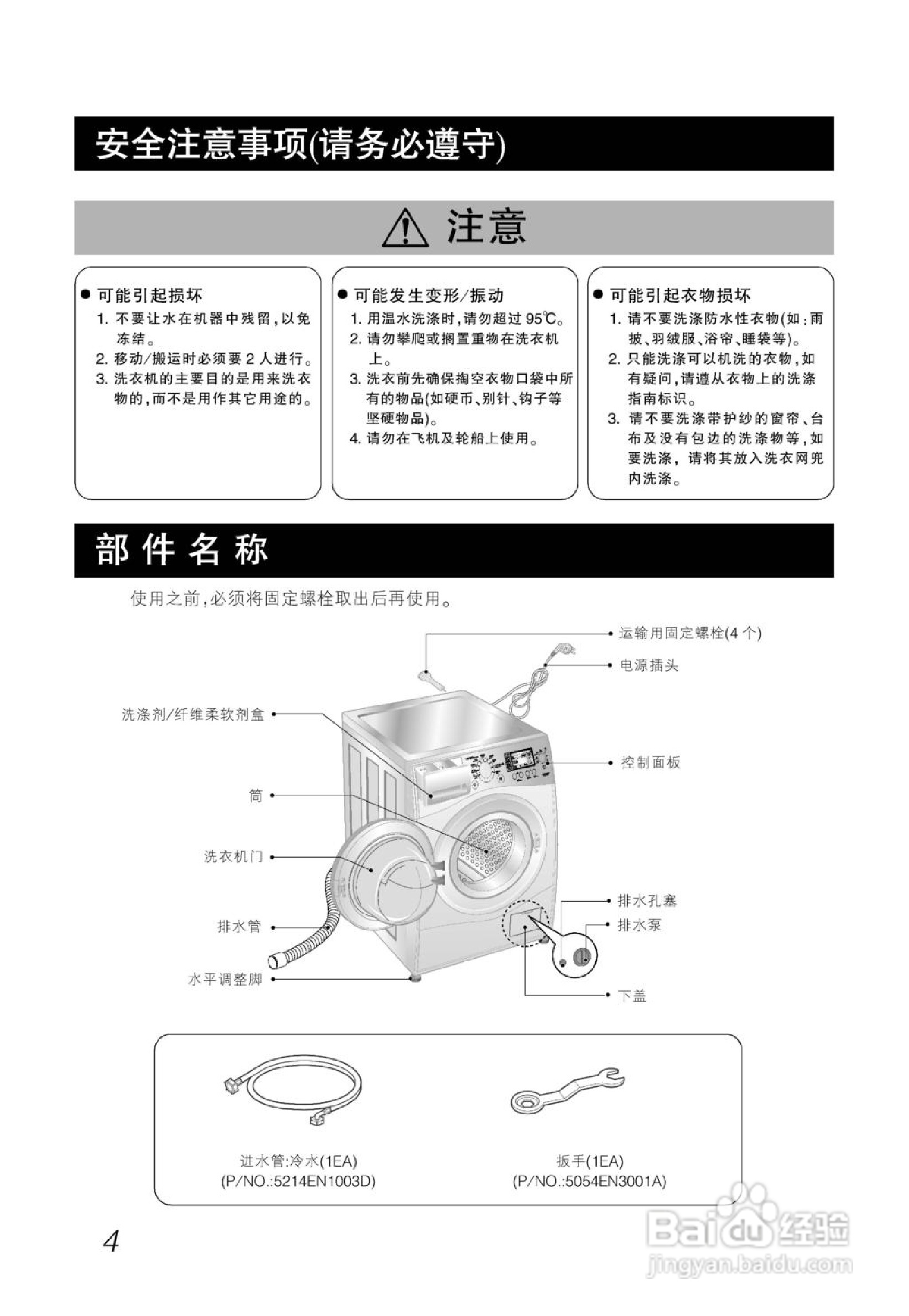 安全注意事项(请务必遵守)

注意

● 可能引起损坏
1. 不要让水在机器中残留，以免冻结。
2. 移动/搬运时必须要 2 人进行。
3. 洗衣机的主要目的是用来洗衣物的，而不是用作其它用途的。

● 可能发生变形/振动
1. 用温水洗涤时，请勿超过 95℃。
2. 请勿攀爬或搁置重物在洗衣机上。
3. 洗衣前先确保掏空衣物口袋中所有的物品(如硬币、别针、钩子等坚硬物品)。
4. 请勿在飞机及轮船上使用。

● 可能引起衣物损坏
1. 请不要洗涤防水性衣物(如：雨披、羽绒服、浴帘、睡袋等)。
2. 只能洗涤可以机洗的衣物，如有疑问，请遵从衣物上的洗涤指南标识。
3. 请不要洗涤带护纱的窗帘、台布及没有包边的洗涤物等，如要洗涤，请将其放入洗衣网兜内洗涤。

部件名称

使用之前，必须将固定螺栓取出后再使用。

运输用固定螺栓(4 个)
电源插头
洗涤剂/纤维柔软剂盒
控制面板
筒
洗衣机门
排水孔塞
排水泵
排水管
水平调整脚
下盖

进水管:冷水(1EA)
(P/NO.:5214EN1003D)

扳手(1EA)
(P/NO.:5054EN3001A)

4

Baidu经验
jingyan.baidu.com