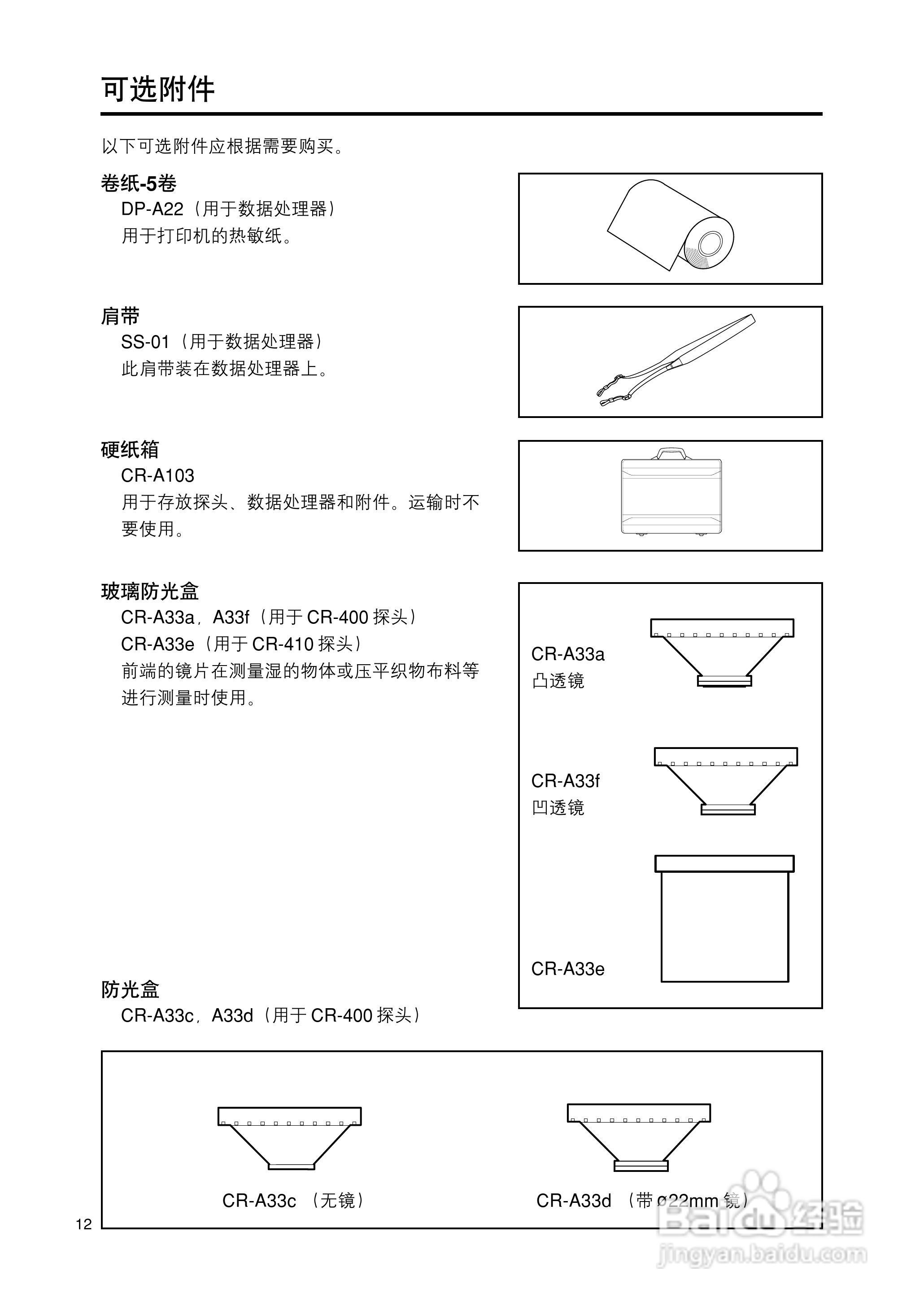 可选附件

以下可选附件应根据需要购买。

卷纸-5卷
DP-A22（用于数据处理器）
用于打印机的热敏纸。

肩带
SS-01（用于数据处理器）
此肩带装在数据处理器上。

硬纸箱
CR-A103
用于存放探头、数据处理器和附件。运输时不要使用。

玻璃防光盒
CR-A33a，A33f（用于 CR-400 探头）
CR-A33e（用于 CR-410 探头）
前端的镜片在测量湿的物体或压平织物布料等进行测量时使用。

CR-A33a
凸透镜

CR-A33f
凹透镜

CR-A33e

防光盒
CR-A33c，A33d（用于 CR-400 探头）

CR-A33c （无镜）

CR-A33d （带 ø22mm 镜）

12

Baidu 经验
jingyan.baidu.com