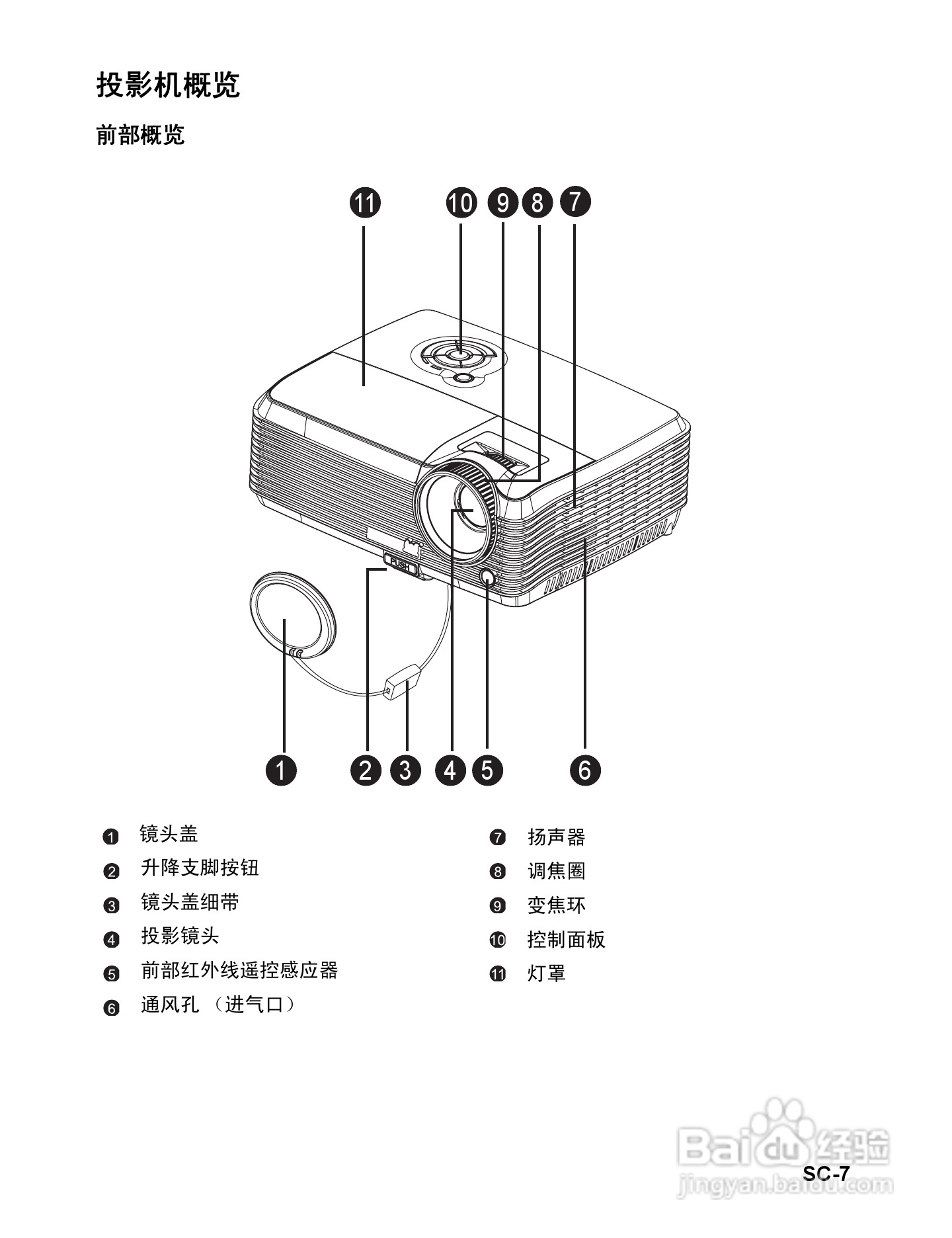 投影机概览

前部概览

11 10 9 8 7

PUSH

1 2 3 4 5 6

❶ 镜头盖
❷ 升降支脚按钮
❸ 镜头盖细带
❹ 投影镜头
❺ 前部红外线遥控感应器
❻ 通风孔 （进气口）

❼ 扬声器
❽ 调焦圈
❾ 变焦环
❿ 控制面板
⓫ 灯罩

Baidu 经验
jingyan.baidu.com

SC-7