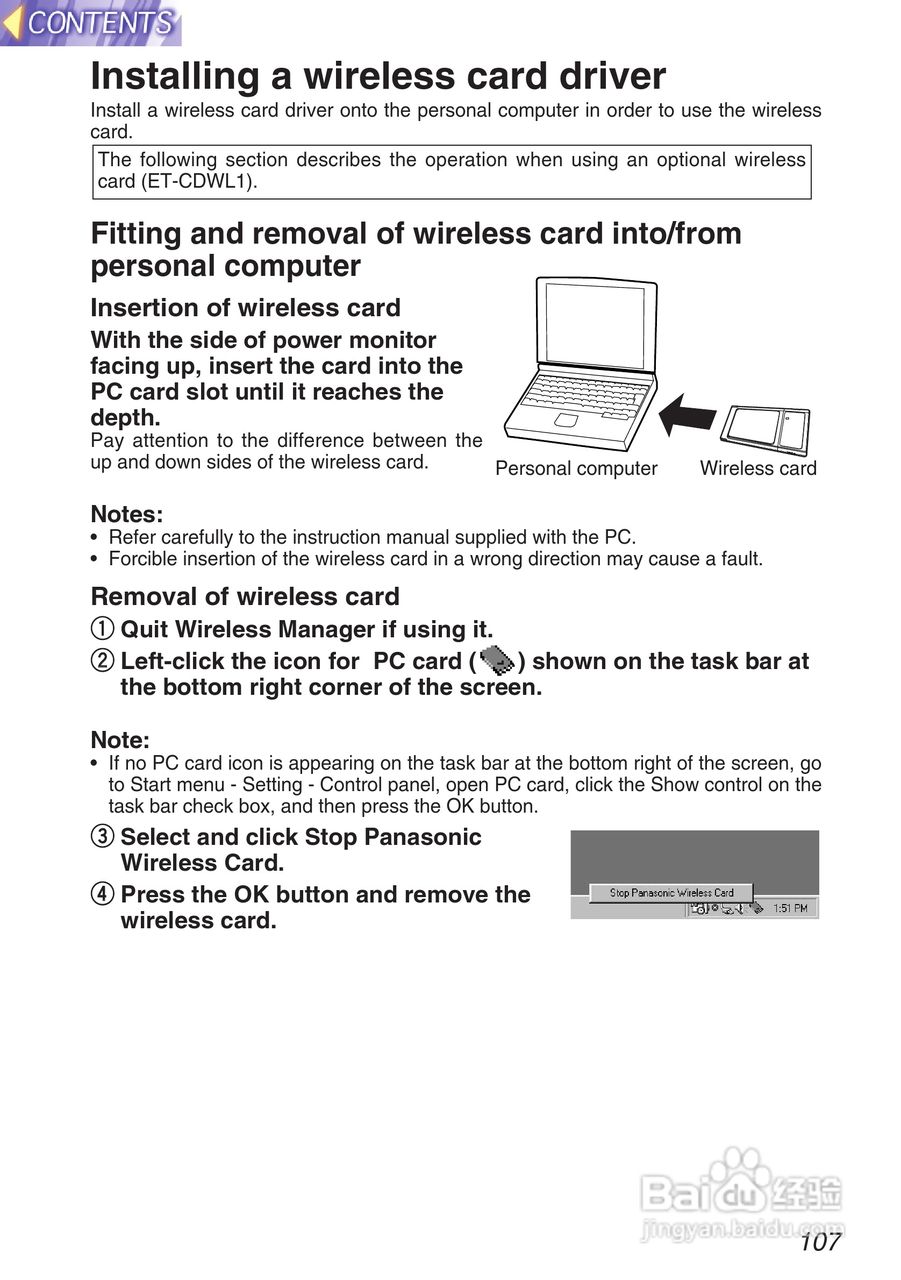 CONTENTS

Installing a wireless card driver

Install a wireless card driver onto the personal computer in order to use the wireless card.

The following section describes the operation when using an optional wireless card (ET-CDWL1).

Fitting and removal of wireless card into/from personal computer

Insertion of wireless card

With the side of power monitor facing up, insert the card into the PC card slot until it reaches the depth.

Pay attention to the difference between the up and down sides of the wireless card.

Personal computer Wireless card

Notes:
• Refer carefully to the instruction manual supplied with the PC.
• Forcible insertion of the wireless card in a wrong direction may cause a fault.

Removal of wireless card

① Quit Wireless Manager if using it.

② Left-click the icon for PC card ( ) shown on the task bar at the bottom right corner of the screen.

Note:
• If no PC card icon is appearing on the task bar at the bottom right of the screen, go to Start menu - Setting - Control panel, open PC card, click the Show control on the task bar check box, and then press the OK button.

③ Select and click Stop Panasonic Wireless Card.

④ Press the OK button and remove the wireless card.

Stop Panasonic Wireless Card
1:51 PM

Baidu 经验
jingyan.baidu.com

107