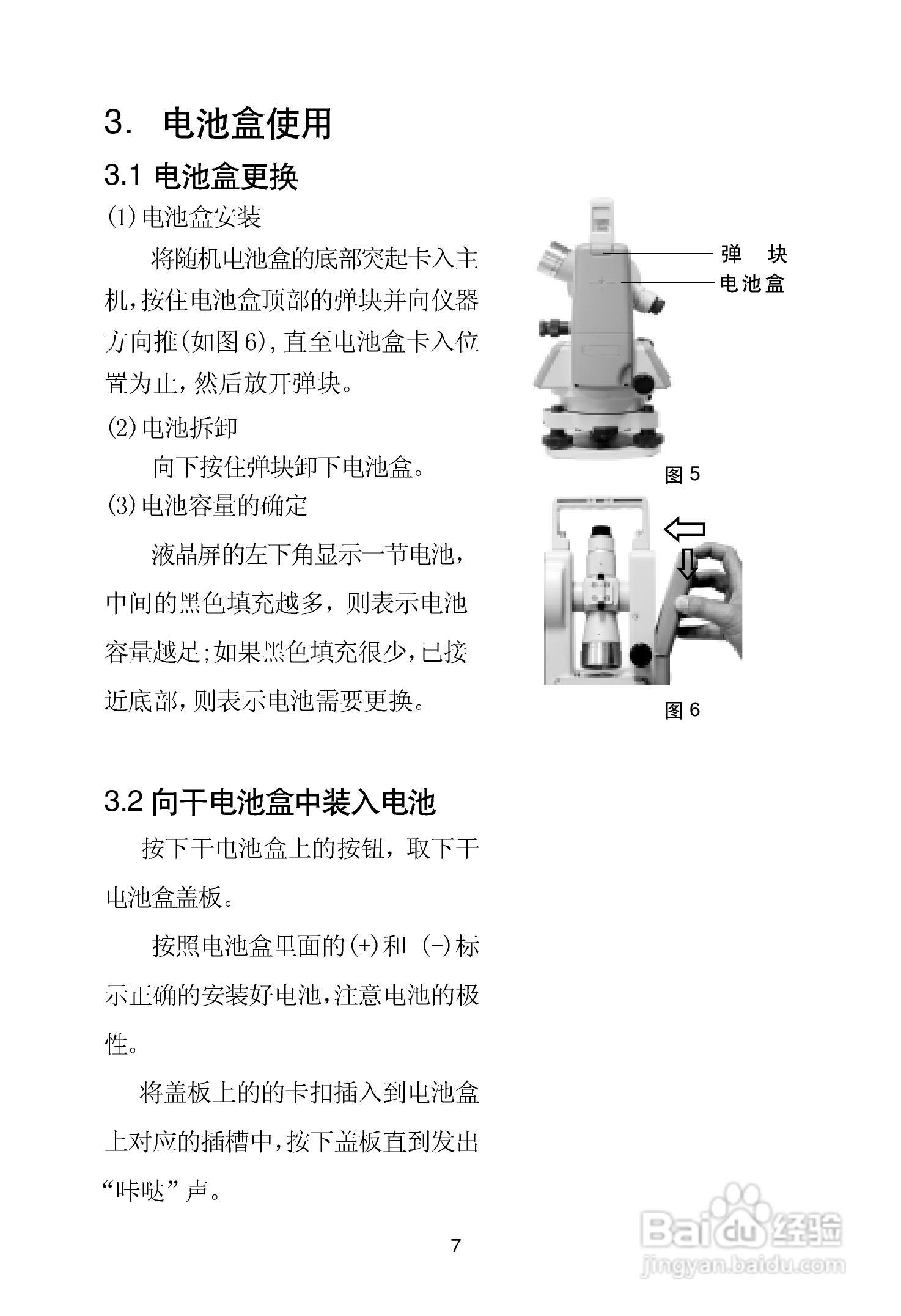 3. 电池盒使用

3.1 电池盒更换

(1)电池盒安装

将随机电池盒的底部突起卡入主机，按住电池盒顶部的弹块并向仪器方向推(如图6)，直至电池盒卡入位置为止，然后放开弹块。

(2)电池拆卸

向下按住弹块卸下电池盒。

(3)电池容量的确定

液晶屏的左下角显示一节电池，中间的黑色填充越多，则表示电池容量越足；如果黑色填充很少，已接近底部，则表示电池需要更换。

弹 块
电池盒

图 5

图 6

3.2 向干电池盒中装入电池

按下干电池盒上的按钮，取下干电池盒盖板。

按照电池盒里面的(+)和 (-)标示正确的安装好电池，注意电池的极性。

将盖板上的的卡扣插入到电池盒上对应的插槽中，按下盖板直到发出“咔哒”声。

7

Baidu 经验
jingyan.baidu.com