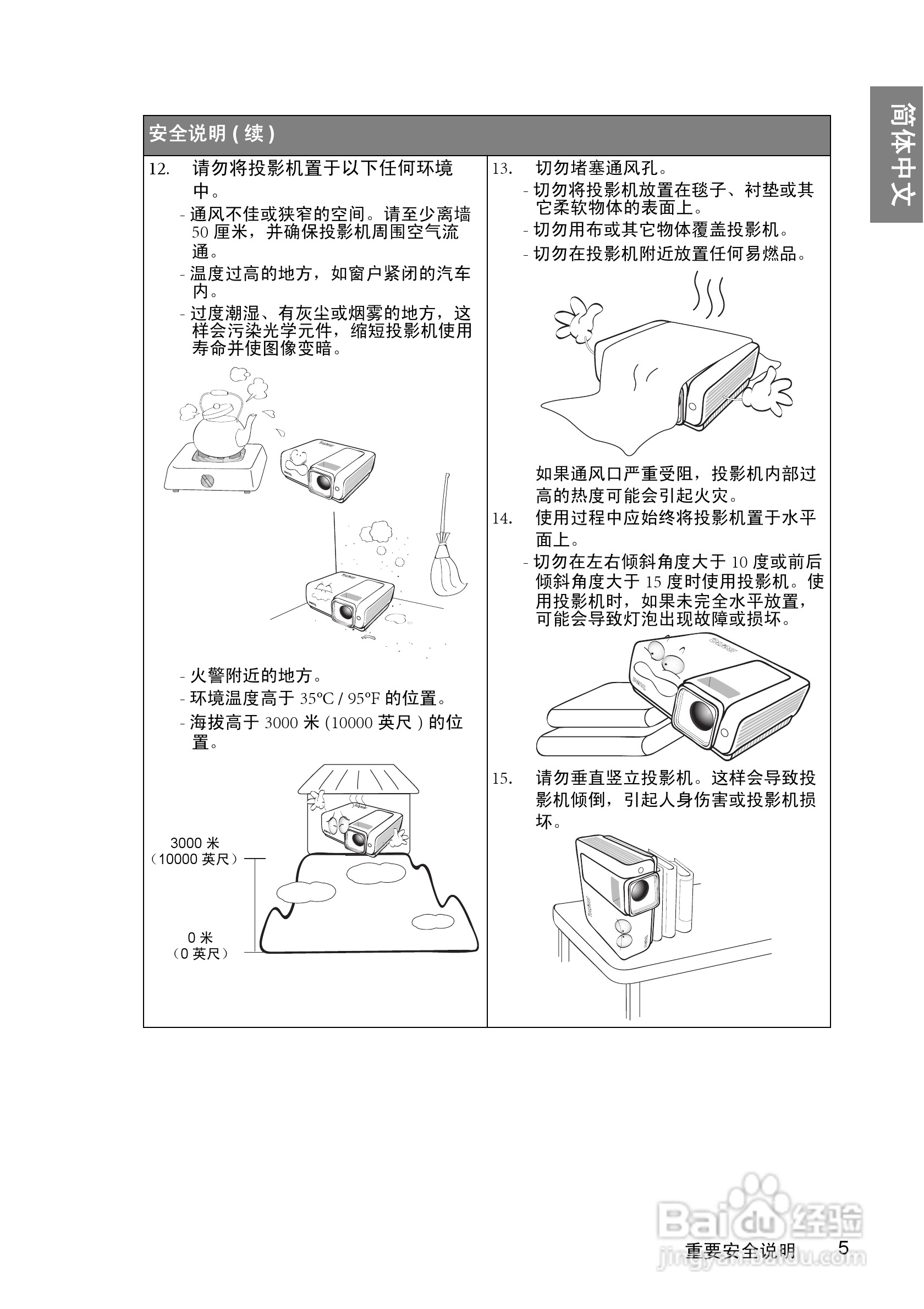 简体中文

安全说明 ( 续 )

12. 请勿将投影机置于以下任何环境中。

- 通风不佳或狭窄的空间。请至少离墙 50 厘米，并确保投影机周围空气流通。
- 温度过高的地方，如窗户紧闭的汽车内。
- 过度潮湿、有灰尘或烟雾的地方，这样会污染光学元件，缩短投影机使用寿命并使图像变暗。

- 火警附近的地方。
- 环境温度高于 35°C / 95°F 的位置。
- 海拔高于 3000 米 (10000 英尺 ) 的位置。

3000 米
（10000 英尺）

0 米
（0 英尺）

13. 切勿堵塞通风孔。

- 切勿将投影机放置在毯子、衬垫或其它柔软物体的表面上。
- 切勿用布或其它物体覆盖投影机。
- 切勿在投影机附近放置任何易燃品。

如果通风口严重受阻，投影机内部过高的热度可能会引起火灾。

14. 使用过程中应始终将投影机置于水平面上。

- 切勿在左右倾斜角度大于 10 度或前后倾斜角度大于 15 度时使用投影机。使用投影机时，如果未完全水平放置，可能会导致灯泡出现故障或损坏。

15. 请勿垂直竖立投影机。这样会导致投影机倾倒，引起人身伤害或投影机损坏。

Baidu 经验
jingyan.baidu.com

重要安全说明 5