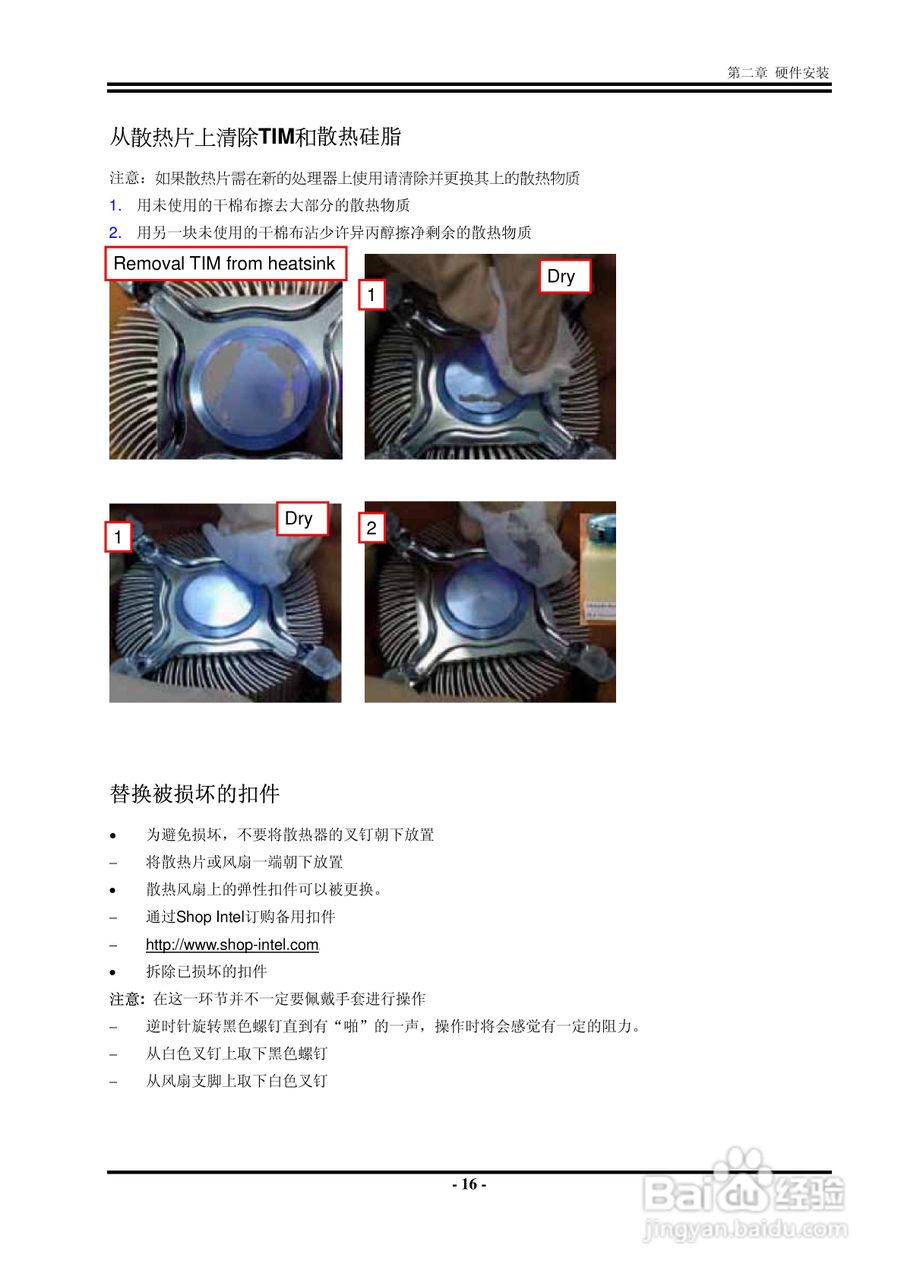 第二章 硬件安装

从散热片上清除TIM和散热硅脂

注意：如果散热片需在新的处理器上使用请清除并更换其上的散热物质
1. 用未使用的干棉布擦去大部分的散热物质
2. 用另一块未使用的干棉布沾少许异丙醇擦净剩余的散热物质

Removal TIM from heatsink

1

Dry

1

Dry

2

替换被损坏的扣件

• 为避免损坏，不要将散热器的叉钉朝下放置
– 将散热片或风扇一端朝下放置
• 散热风扇上的弹性扣件可以被更换。
– 通过Shop Intel订购备用扣件
– http://www.shop-intel.com
• 拆除已损坏的扣件
注意：在这一环节并不一定要佩戴手套进行操作
– 逆时针旋转黑色螺钉直到有“啪”的一声，操作时将会感觉有一定的阻力。
– 从白色叉钉上取下黑色螺钉
– 从风扇支脚上取下白色叉钉

- 16 -

Baidu经验
jingyan.baidu.com