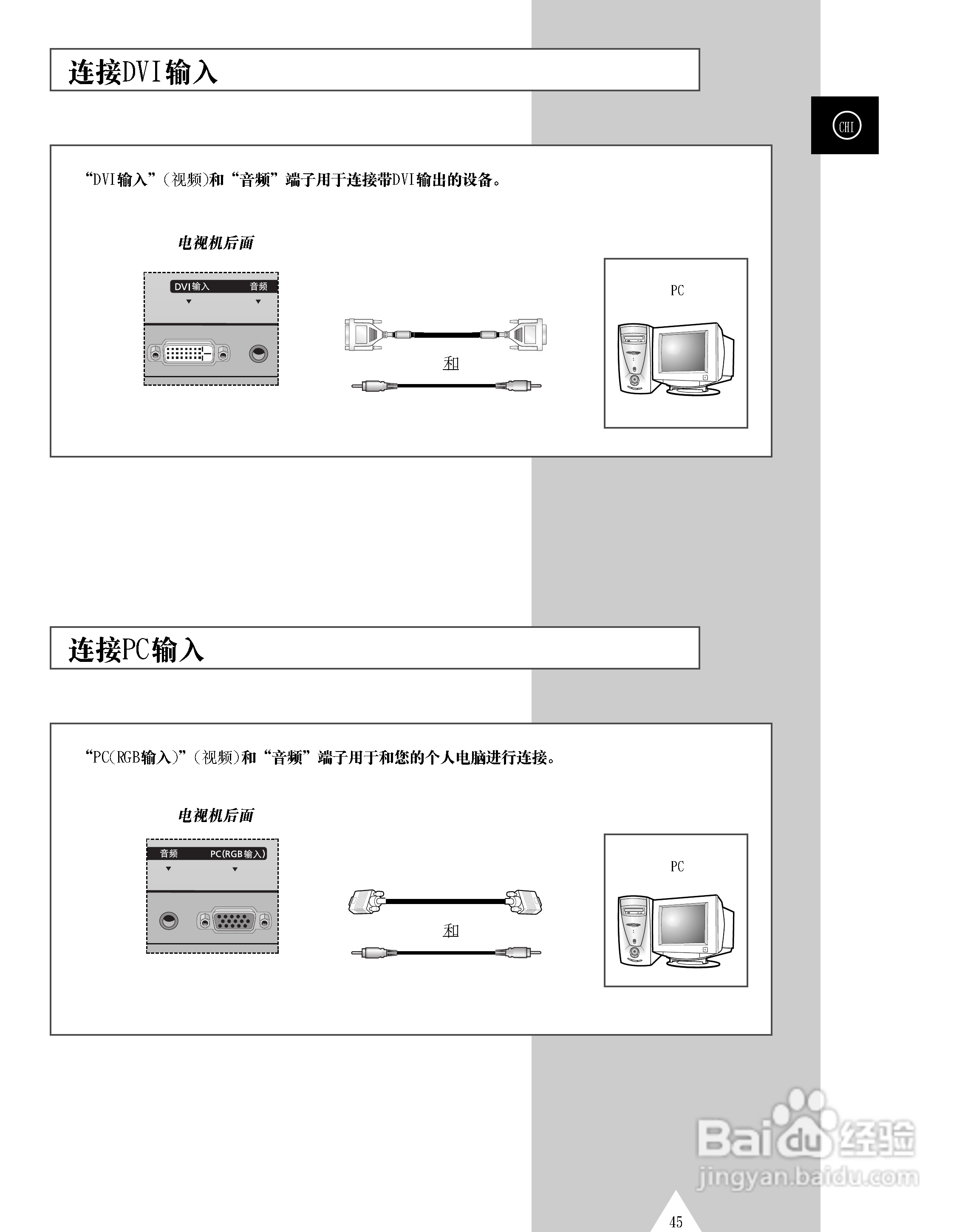 连接DVI输入

CHI

“DVI输入”(视频)和“音频”端子用于连接带DVI输出的设备。

电视机后面

DVI输入
音频

和

PC

连接PC输入

“PC(RGB输入)”(视频)和“音频”端子用于和您的个人电脑进行连接。

电视机后面

音频
PC(RGB输入)

和

PC

Baidu经验
jingyan.baidu.com

45