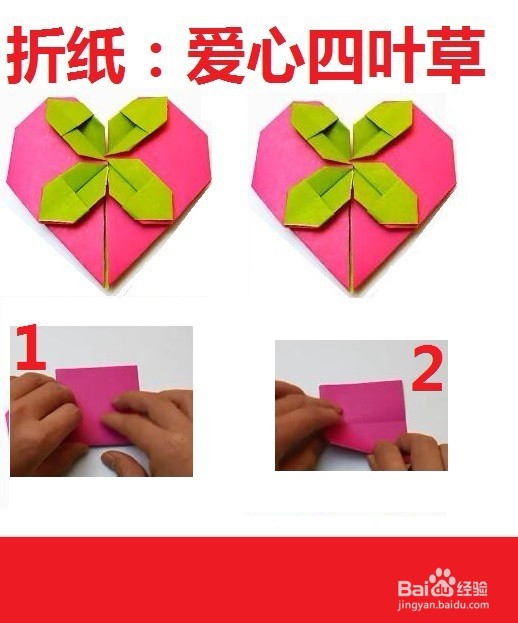 折纸：爱心四叶草

1

2

Baidu经验
jingyan.baidu.com