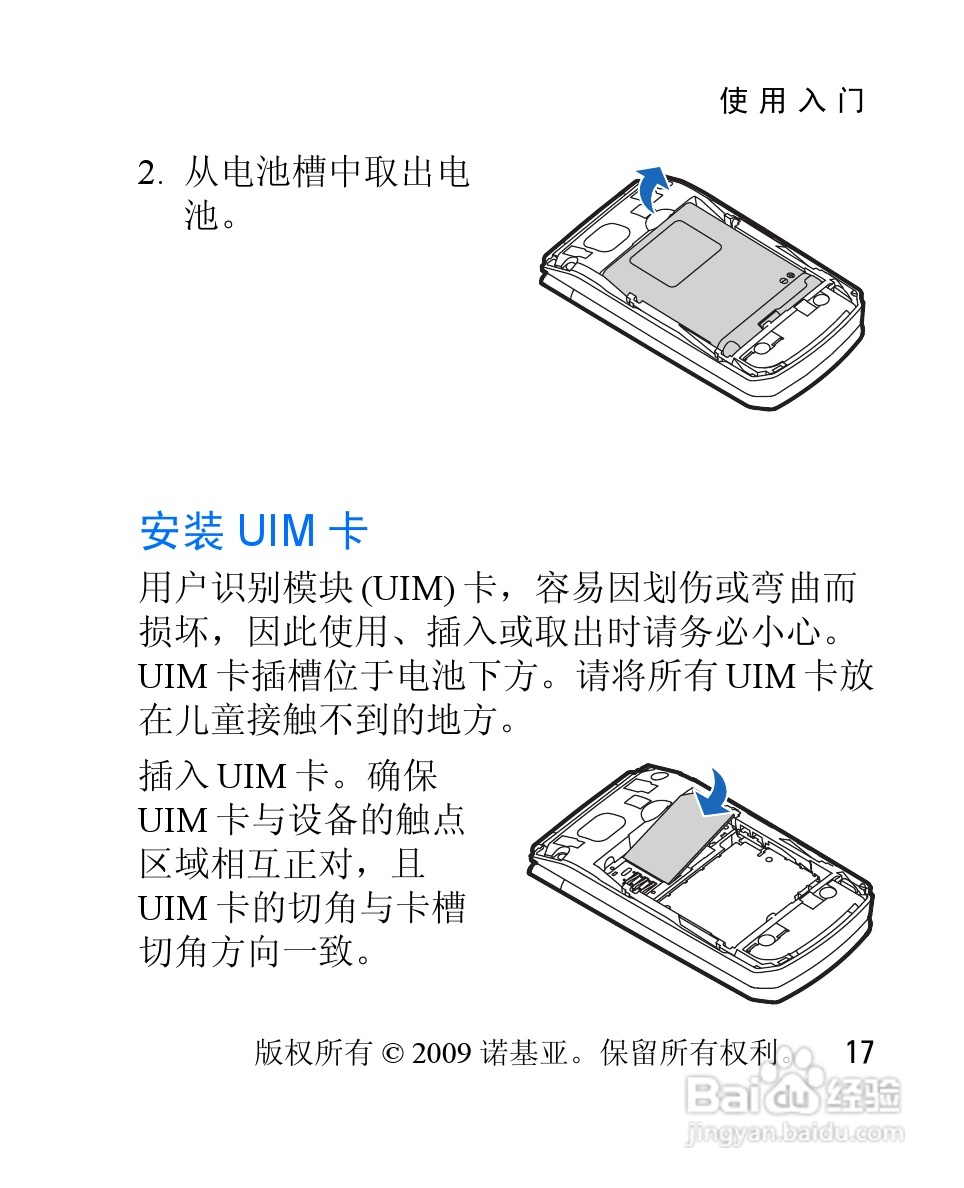 使用入门

2. 从电池槽中取出电池。

安装 UIM 卡

用户识别模块 (UIM) 卡，容易因划伤或弯曲而损坏，因此使用、插入或取出时请务必小心。UIM 卡插槽位于电池下方。请将所有 UIM 卡放在儿童接触不到的地方。

插入 UIM 卡。确保 UIM 卡与设备的触点区域相互正对，且 UIM 卡的切角与卡槽切角方向一致。

版权所有 © 2009 诺基亚。保留所有权利。 17

Baidu 经验
jingyan.baidu.com