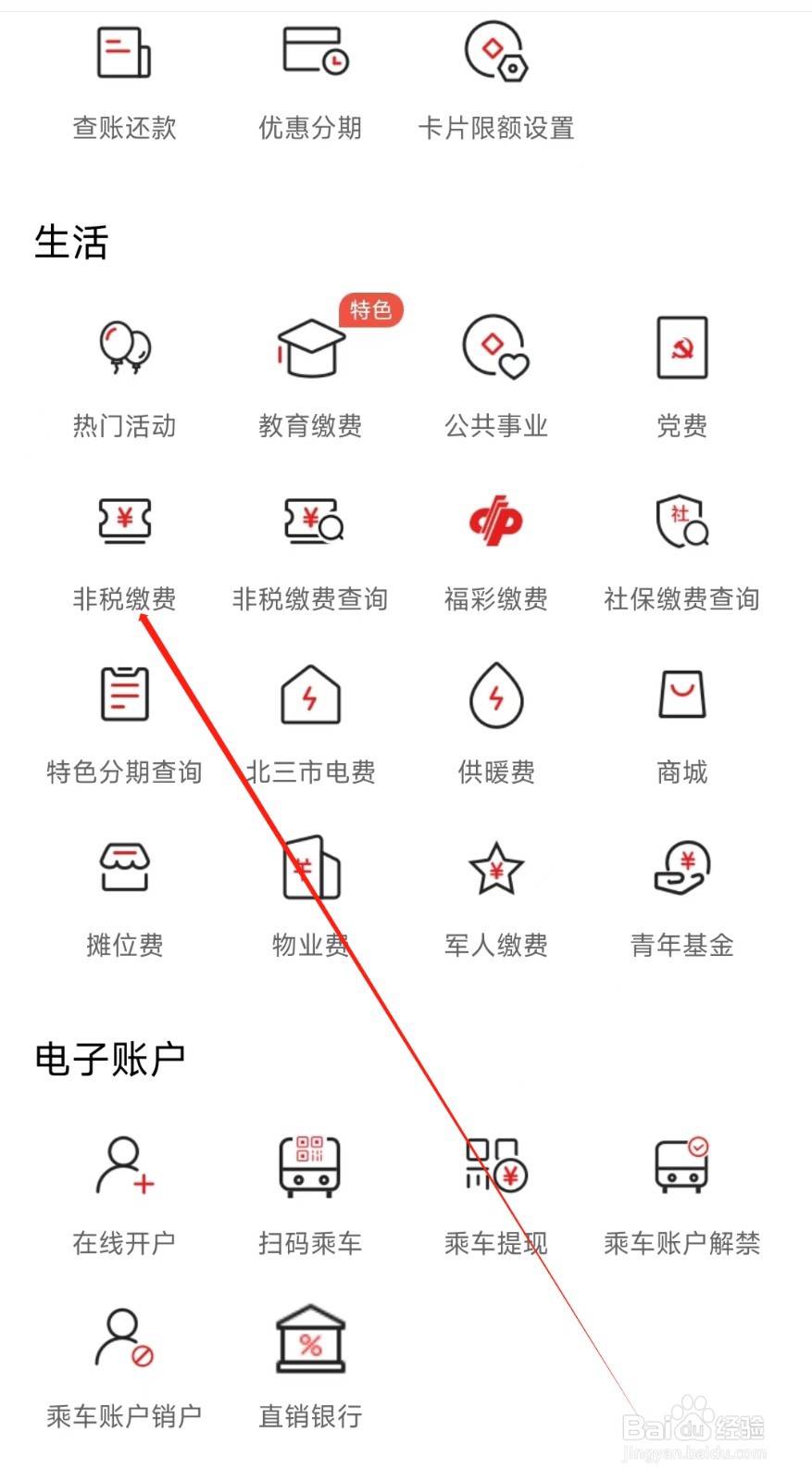 查账还款
优惠分期
卡片限额设置

生活

特色
热门活动
教育缴费
公共事业
党费

非税缴费
非税缴费查询
福彩缴费
社保缴费查询

特色分期查询
北三市电费
供暖费
商城

摊位费
物业费
军人缴费
青年基金

电子账户

在线开户
扫码乘车
乘车提现
乘车账户解禁

乘车账户销户
直销银行

Baidu经验
jingyan.baidu.com