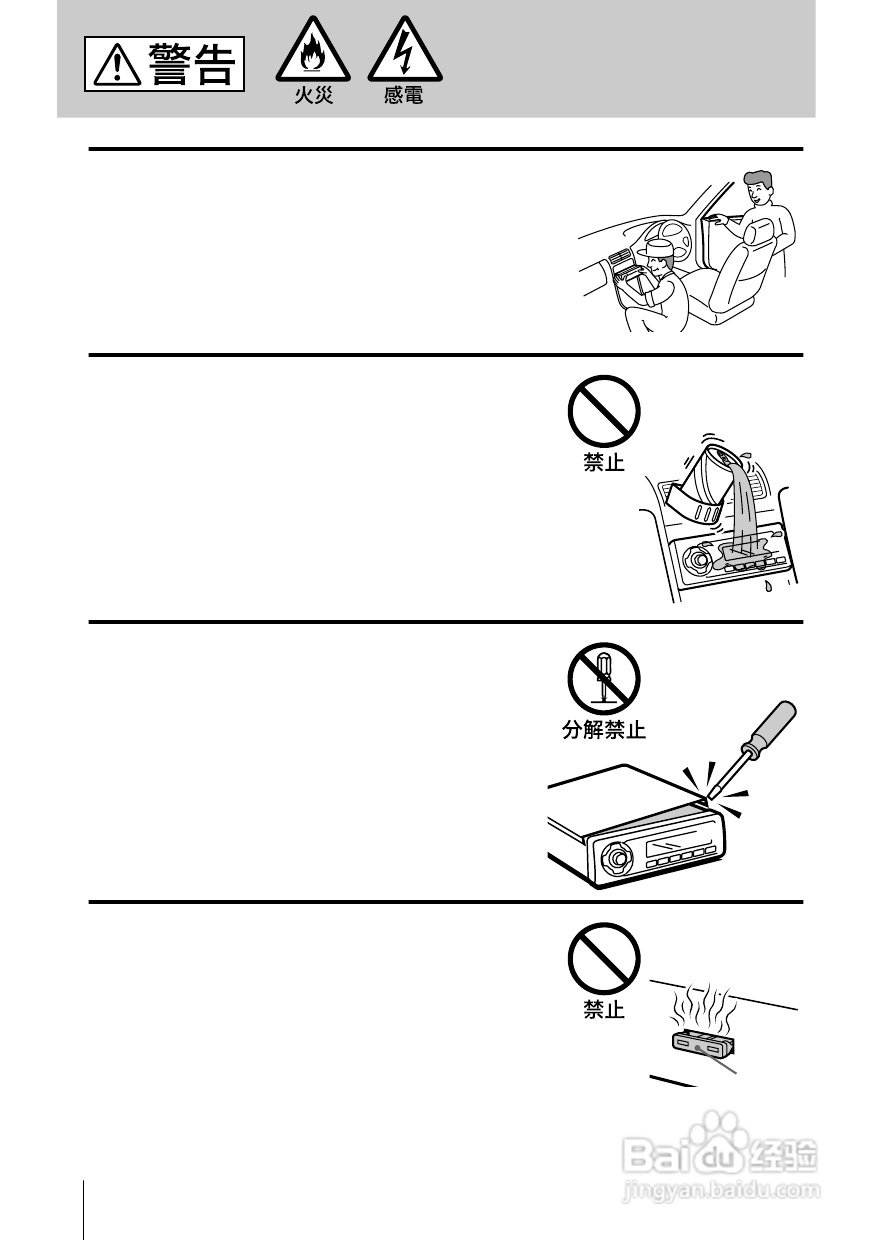 警告

火災

感電

禁止

分解禁止

禁止

Baidu 经验
jingyan.baidu.com