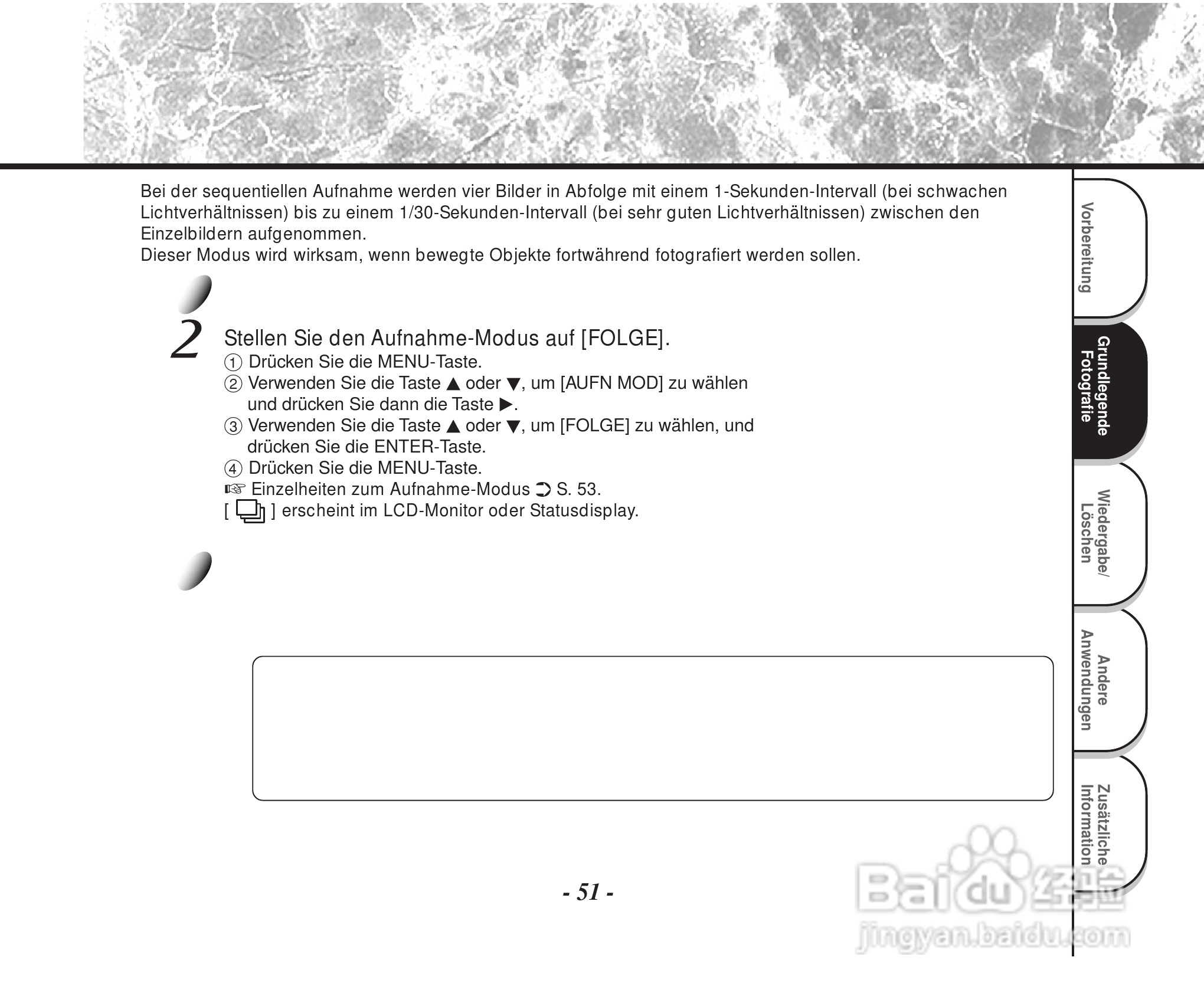 Bei der sequentiellen Aufnahme werden vier Bilder in Abfolge mit einem 1-Sekunden-Intervall (bei schwachen Lichtverhältnissen) bis zu einem 1/30-Sekunden-Intervall (bei sehr guten Lichtverhältnissen) zwischen den Einzelbildern aufgenommen.
Dieser Modus wird wirksam, wenn bewegte Objekte fortwährend fotografiert werden sollen.

2 Stellen Sie den Aufnahme-Modus auf [FOLGE].
① Drücken Sie die MENU-Taste.
② Verwenden Sie die Taste ▲ oder ▼, um [AUFN MOD] zu wählen und drücken Sie dann die Taste ▶.
③ Verwenden Sie die Taste ▲ oder ▼, um [FOLGE] zu wählen, und drücken Sie die ENTER-Taste.
④ Drücken Sie die MENU-Taste.
☞ Einzelheiten zum Aufnahme-Modus ➲ S. 53.
[ ] erscheint im LCD-Monitor oder Statusdisplay.

- 51 -

Vorbereitung

Grundlegende Fotografie

Wiedergabe/ Löschen

Andere Anwendungen

Zusätzliche Information

Baidu 经验
jingyan.baidu.com