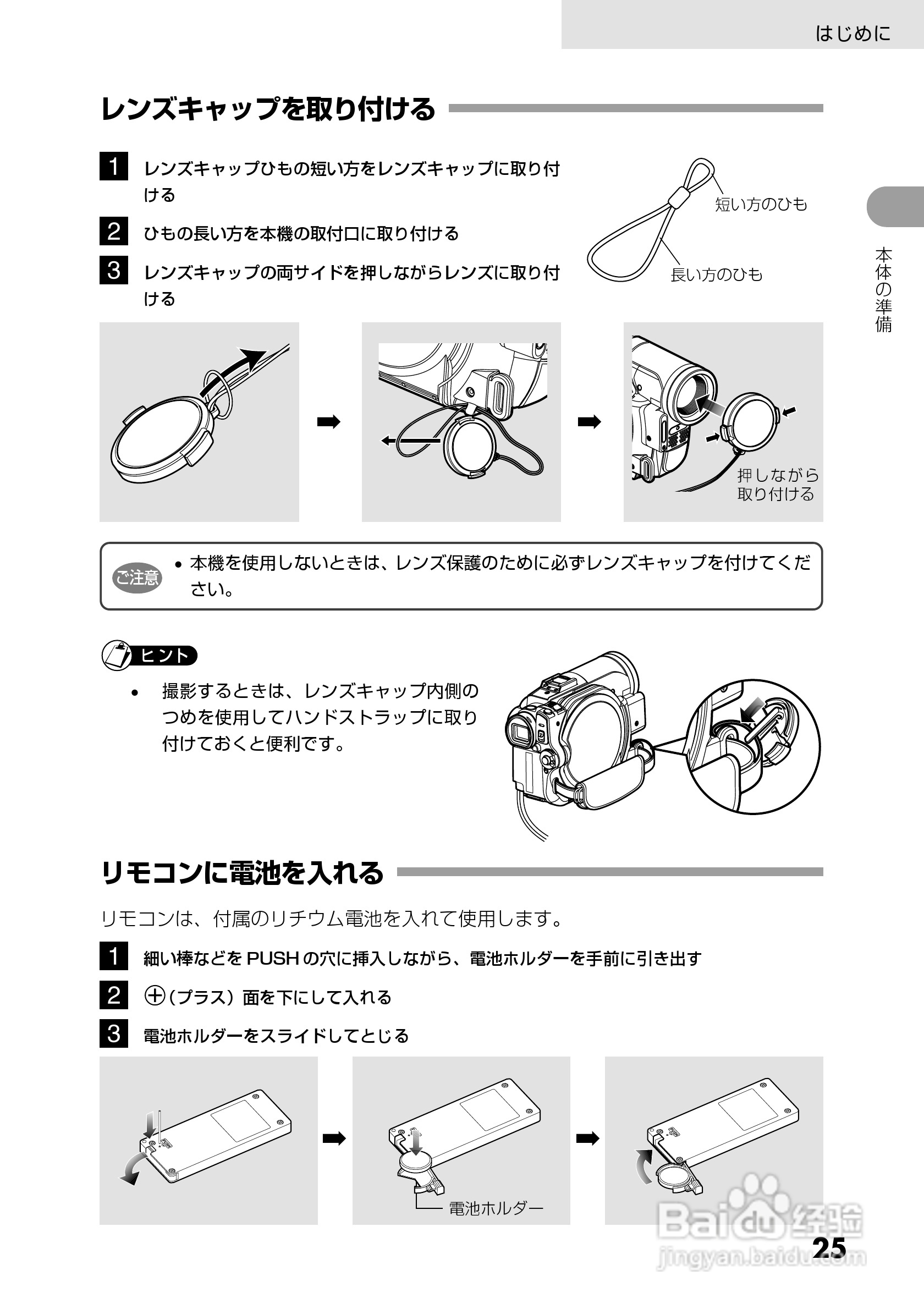 はじめに

レンズキャップを取り付ける

1 レンズキャップひもの短い方をレンズキャップに取り付ける

2 ひもの長い方を本機の取付口に取り付ける

3 レンズキャップの両サイドを押しながらレンズに取り付ける

短い方のひも

長い方のひも

本体の準備

押しながら取り付ける

ご注意 • 本機を使用しないときは、レンズ保護のために必ずレンズキャップを付けてください。

ヒント

• 撮影するときは、レンズキャップ内側のつめを使用してハンドストラップに取り付けておくと便利です。

リモコンに電池を入れる

リモコンは、付属のリチウム電池を入れて使用します。

1 細い棒などを PUSH の穴に挿入しながら、電池ホルダーを手前に引き出す

2 ⊕(プラス)面を下にして入れる

3 電池ホルダーをスライドしてとじる

電池ホルダー

Baidu 经验
jingyan.baidu.com

25