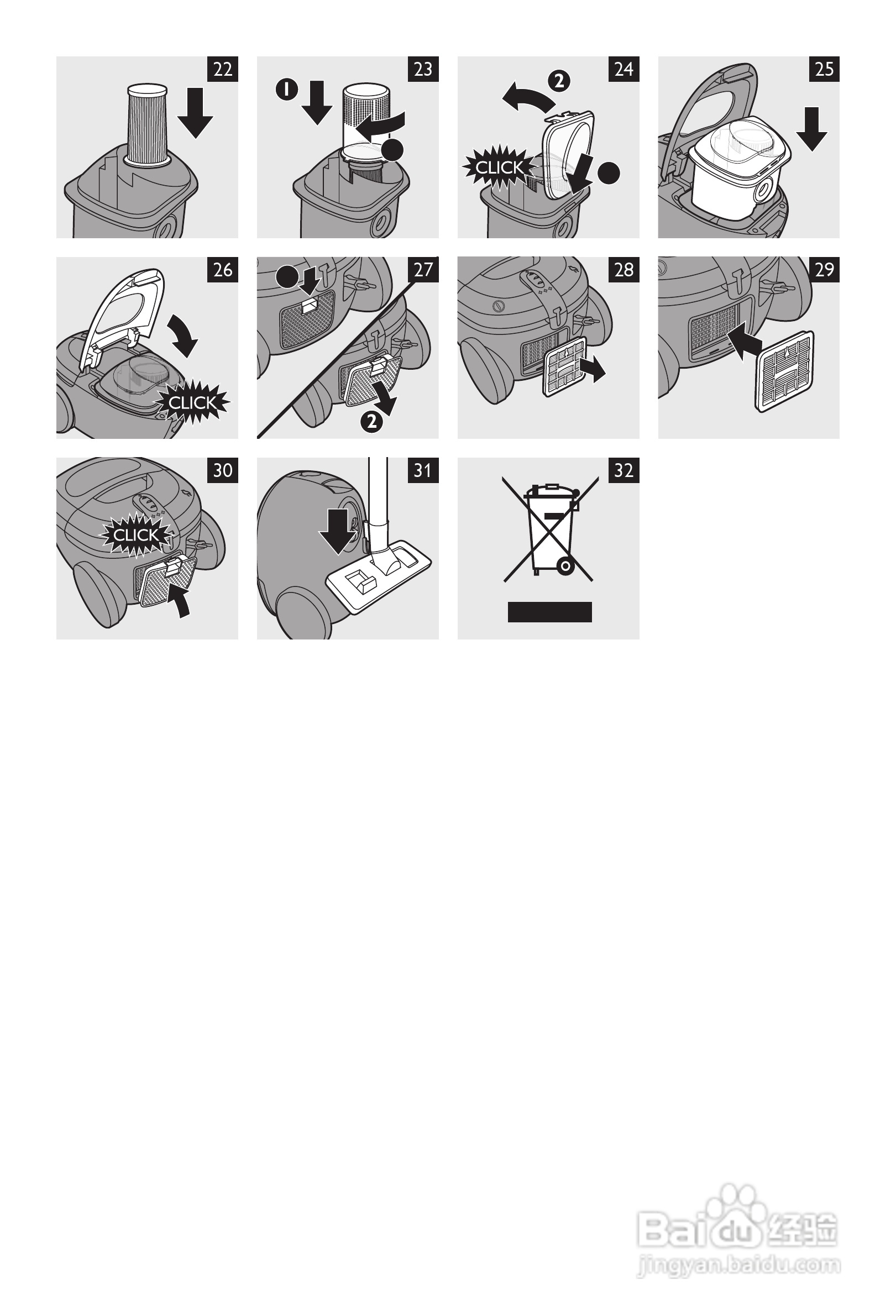 22

23
1

24
2
CLICK

25

26
CLICK

27
2

28

29

30
CLICK

31

32

Baidu 经验
jingyan.baidu.com