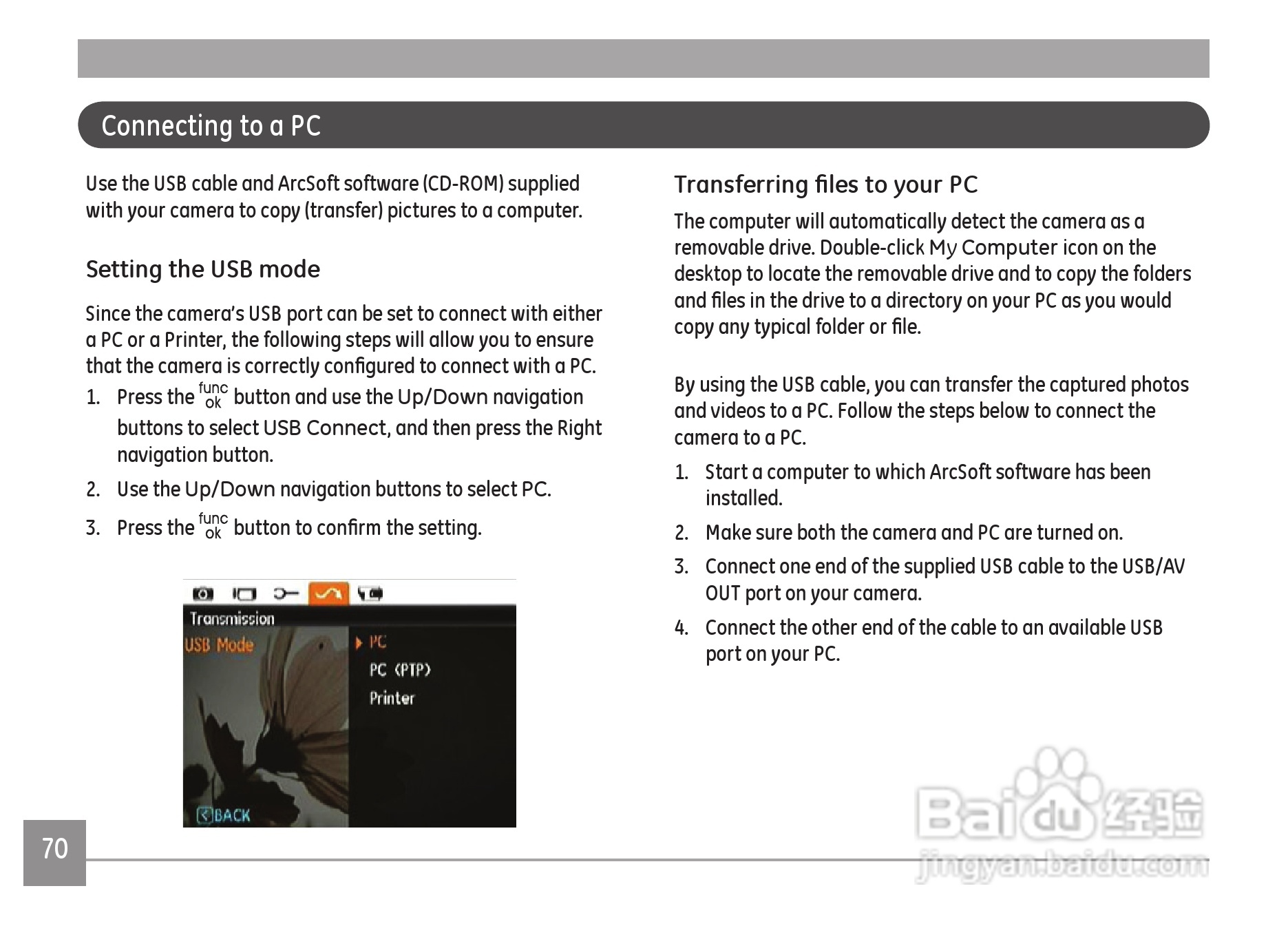 Connecting to a PC

Use the USB cable and ArcSoft software (CD-ROM) supplied with your camera to copy (transfer) pictures to a computer.

Setting the USB mode

Since the camera's USB port can be set to connect with either a PC or a Printer, the following steps will allow you to ensure that the camera is correctly configured to connect with a PC.

1. Press the func ok button and use the Up/Down navigation buttons to select USB Connect, and then press the Right navigation button.
2. Use the Up/Down navigation buttons to select PC.
3. Press the func ok button to confirm the setting.

Transmission
USB Mode
PC
PC (PTP)
Printer
BACK

Transferring files to your PC

The computer will automatically detect the camera as a removable drive. Double-click My Computer icon on the desktop to locate the removable drive and to copy the folders and files in the drive to a directory on your PC as you would copy any typical folder or file.

By using the USB cable, you can transfer the captured photos and videos to a PC. Follow the steps below to connect the camera to a PC.

1. Start a computer to which ArcSoft software has been installed.
2. Make sure both the camera and PC are turned on.
3. Connect one end of the supplied USB cable to the USB/AV OUT port on your camera.
4. Connect the other end of the cable to an available USB port on your PC.

70

Baidu 经验
jingyan.baidu.com